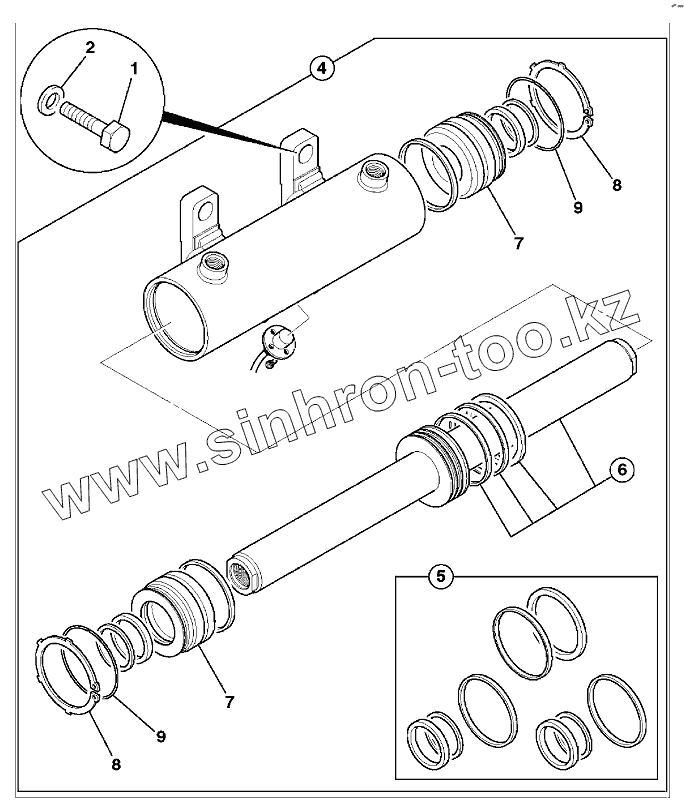 2
1
4
8
9
7
www.sinhron-too.kz
6
5
7
9
8