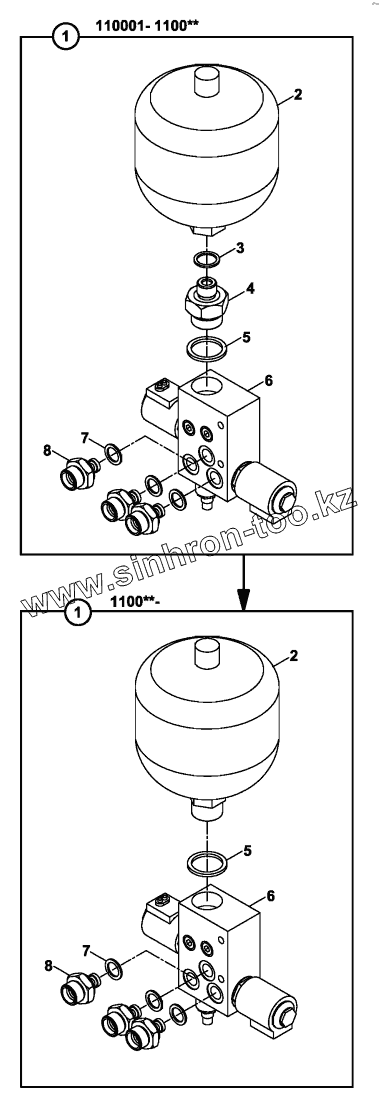 1 110001- 1100**

2

3

4

5

6

7

8

www.sinhron-too.kz

1 1100**-

2

5

6

7

8