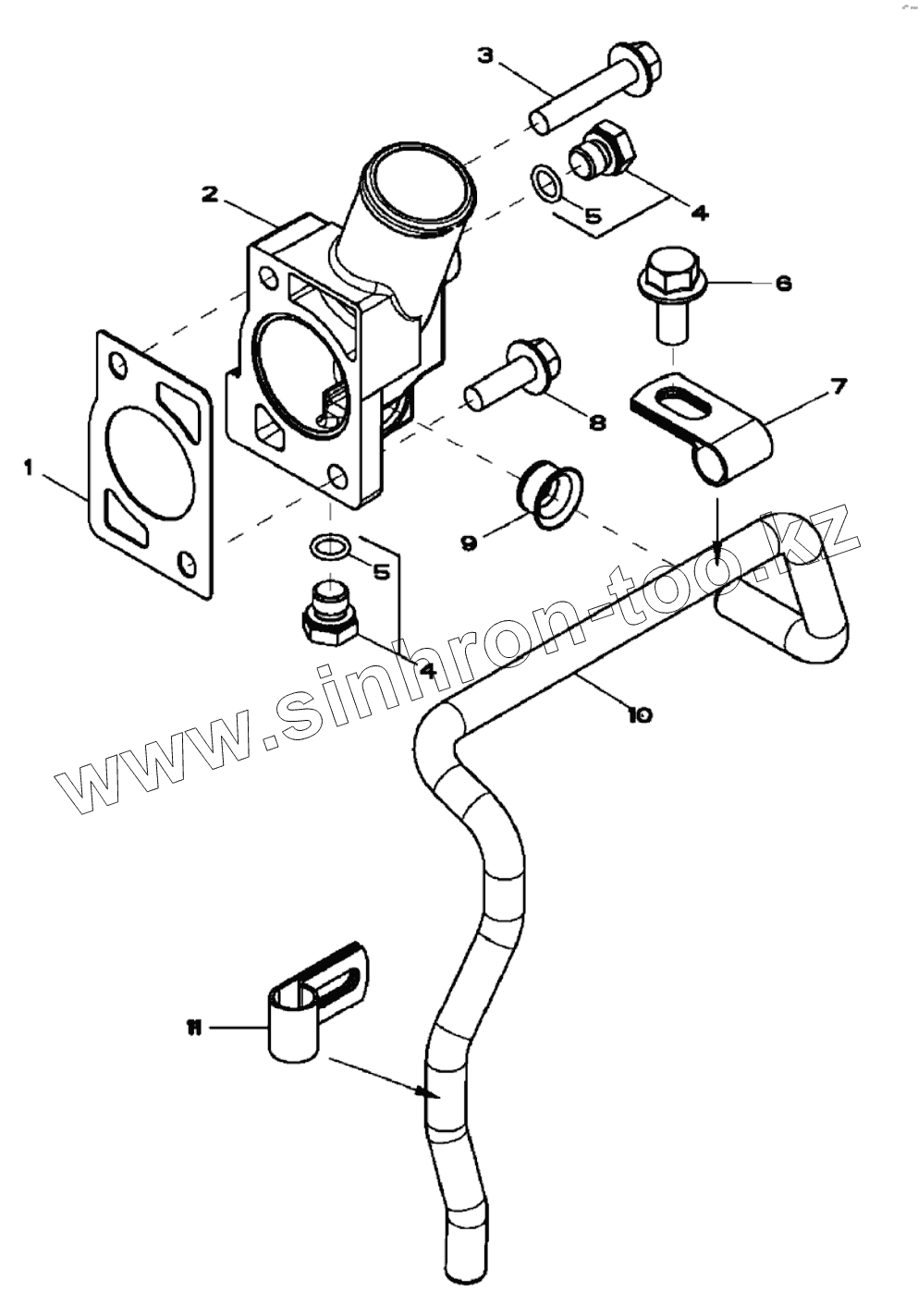 3
2
5
4
6
7
8
1
9
5
4
10
11
www.sinhron-too.kz