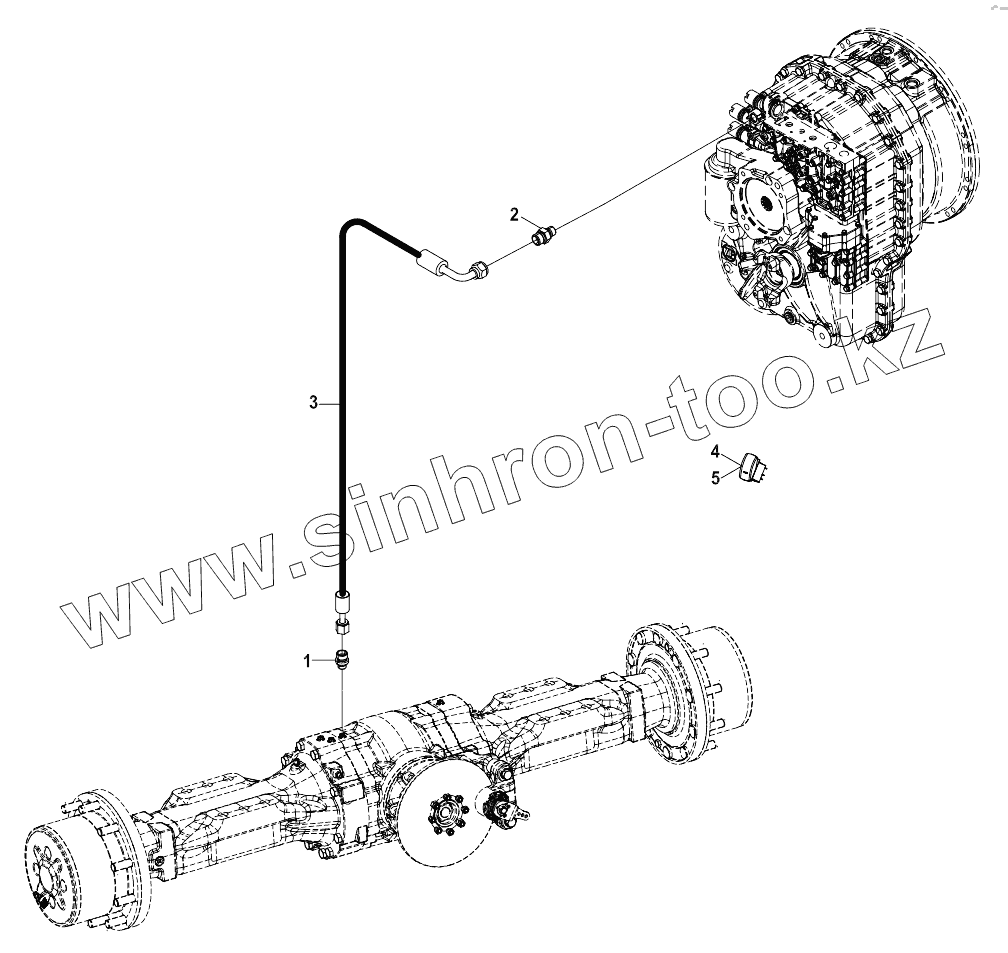 2
3
4
5
1
www.sinhron-too.kz