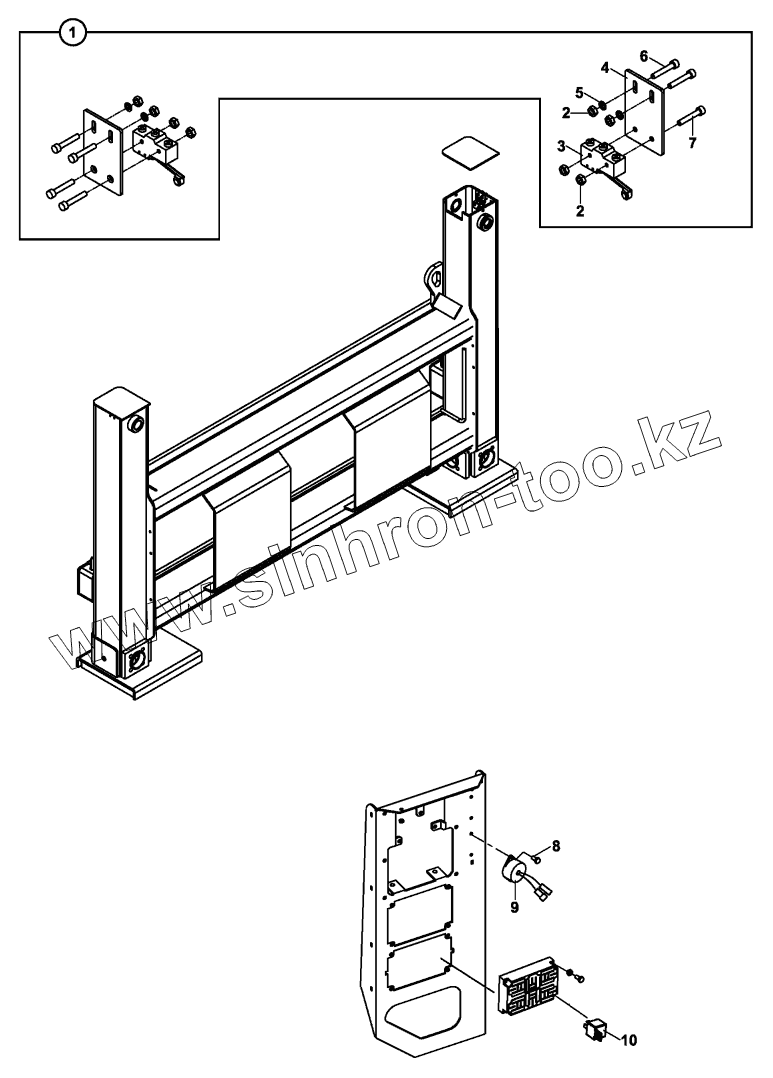 1

6
4
5
2
3
7
2

www.sinhron-too.kz

8
9
10