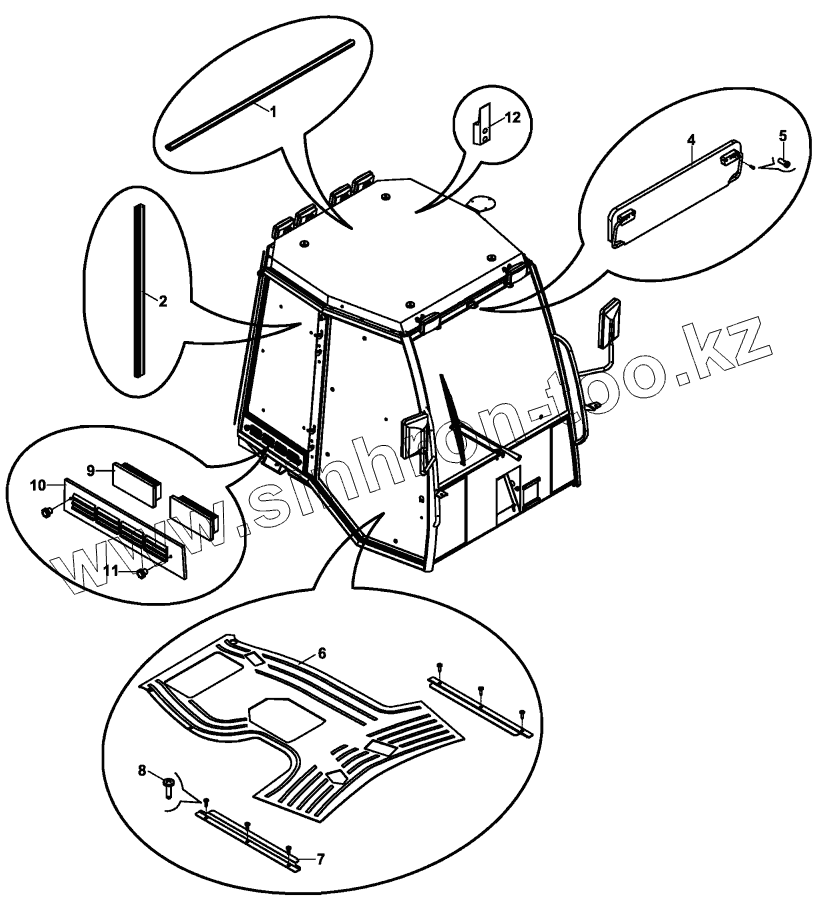 1
12
4
5
2
9
10
11
6
8
7
www.sinhron-too.kz