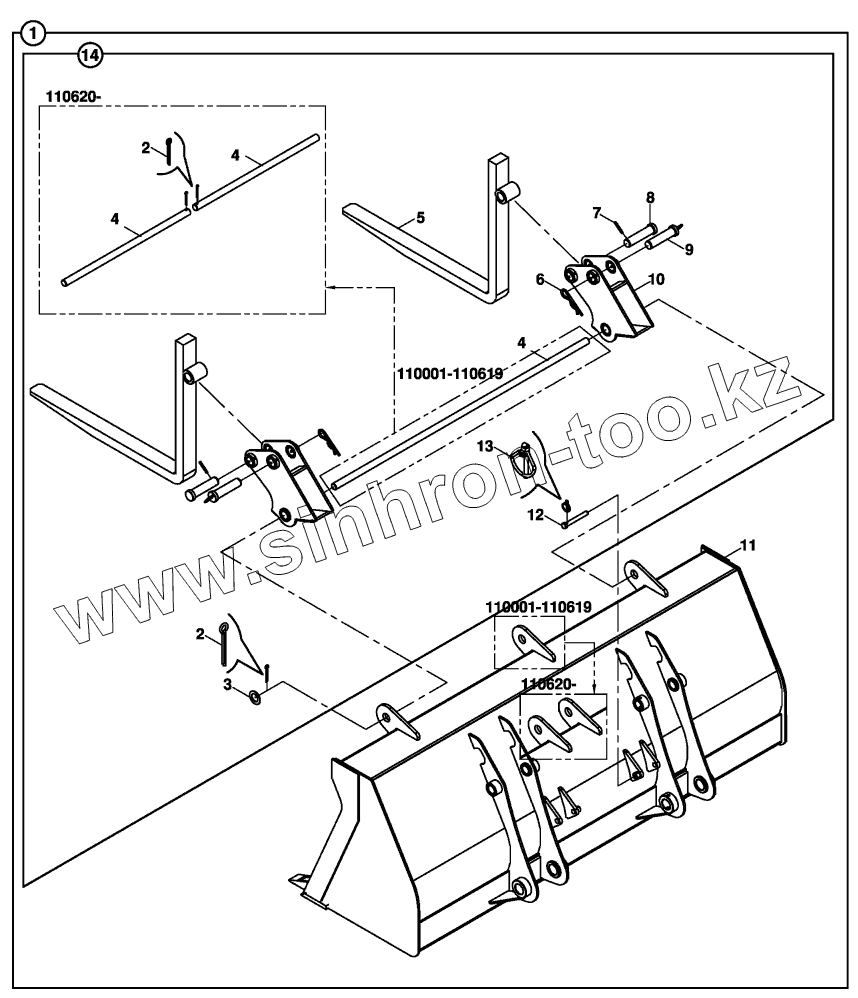 1
14
110620-
2
4
4
5
7
8
9
6
10
4
110001-110619
13
12
11
www.sinhron-too.kz
110001-110619
2
3
110620-