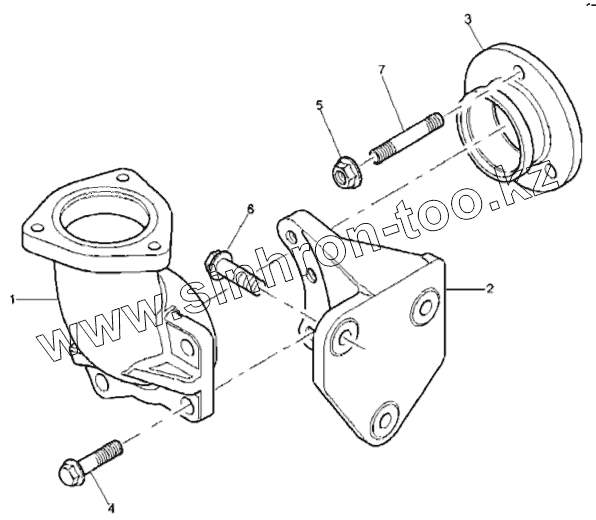 3
7
5
6
1
2
4
www.sinhron-too.kz