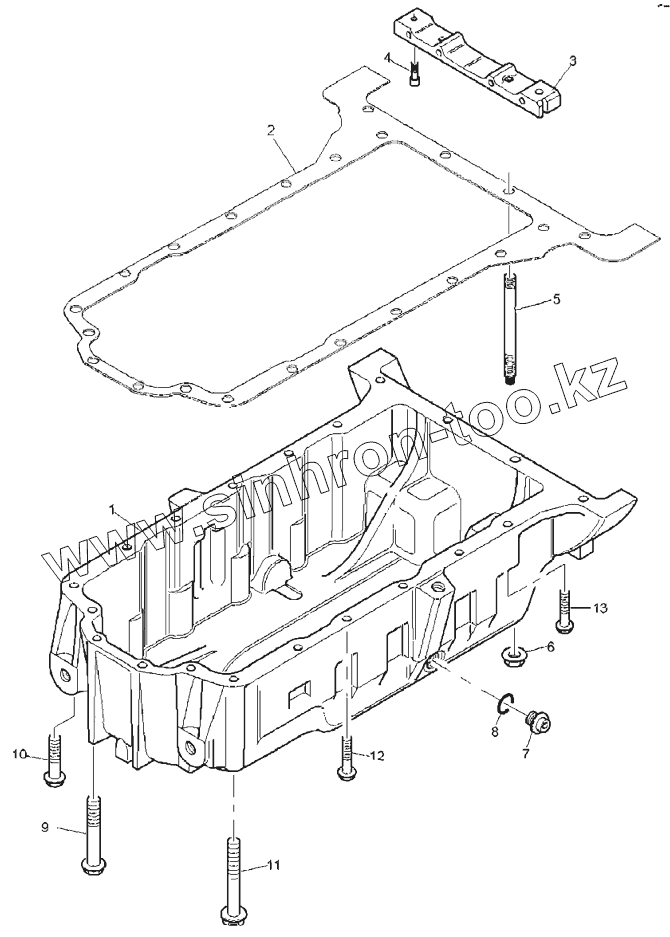 4
3
2
5
www.sinhron-too.kz
1
13
6
8
7
10
12
9
11