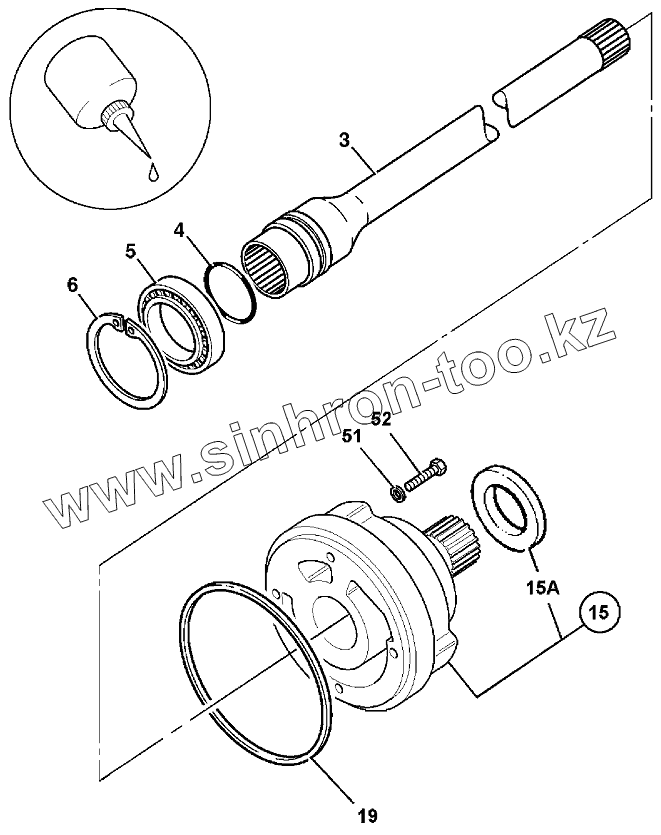 3

4

5

6

www.sinhron-too.kz

52

51

15A

15

19