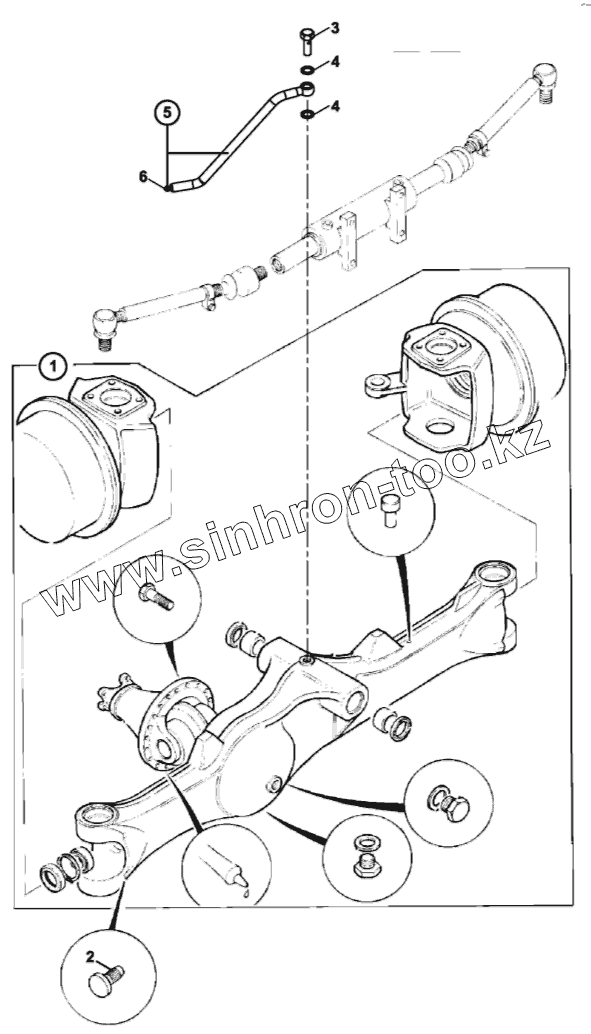 3
4
4
5
6
1
www.sinhron-too.kz
2