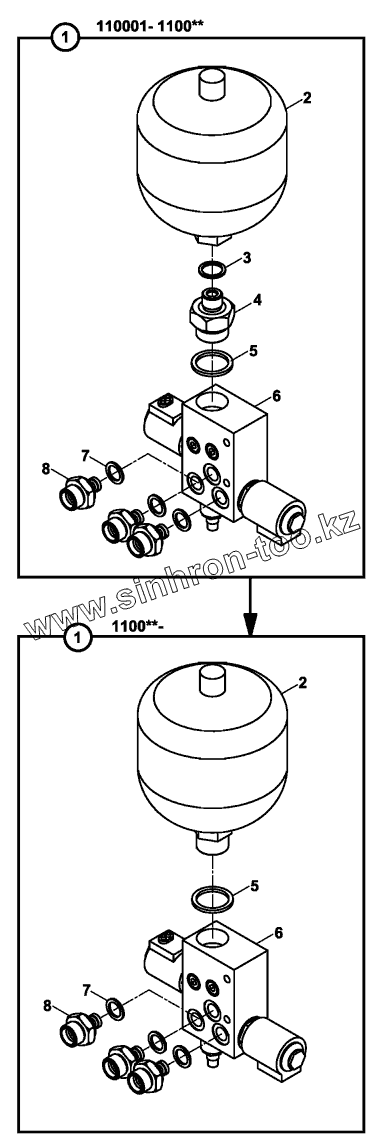 1 110001- 1100**

2

3

4

5

6

7

8

www.sinhron-too.kz

1 1100**-

2

5

6

7

8