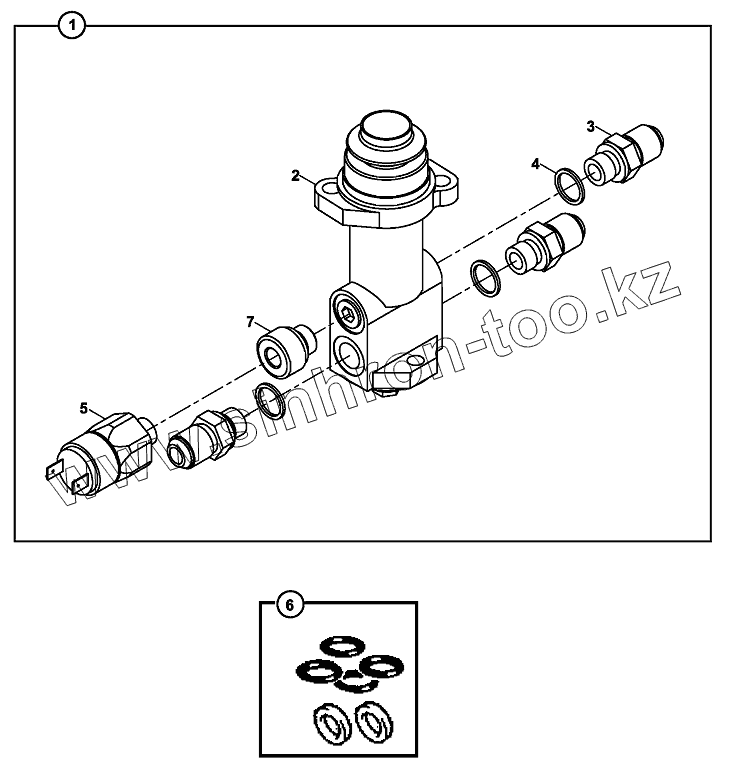 1
2
3
4
7
5
www.sinhron-too.kz
6