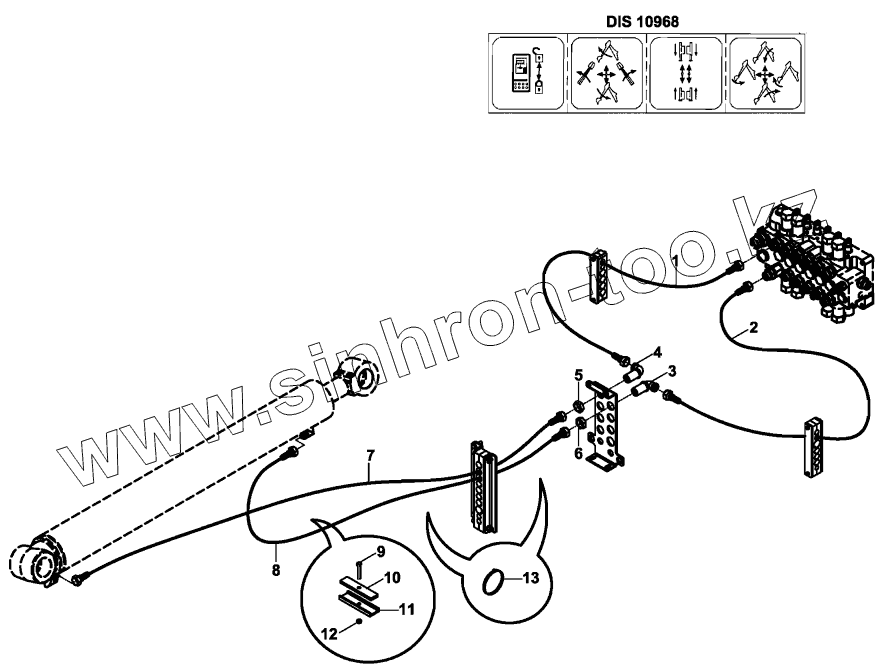 DIS 10968

www.sinhron-too.kz

1
2
4
3
5
6
7
8
9
10
11
12
13