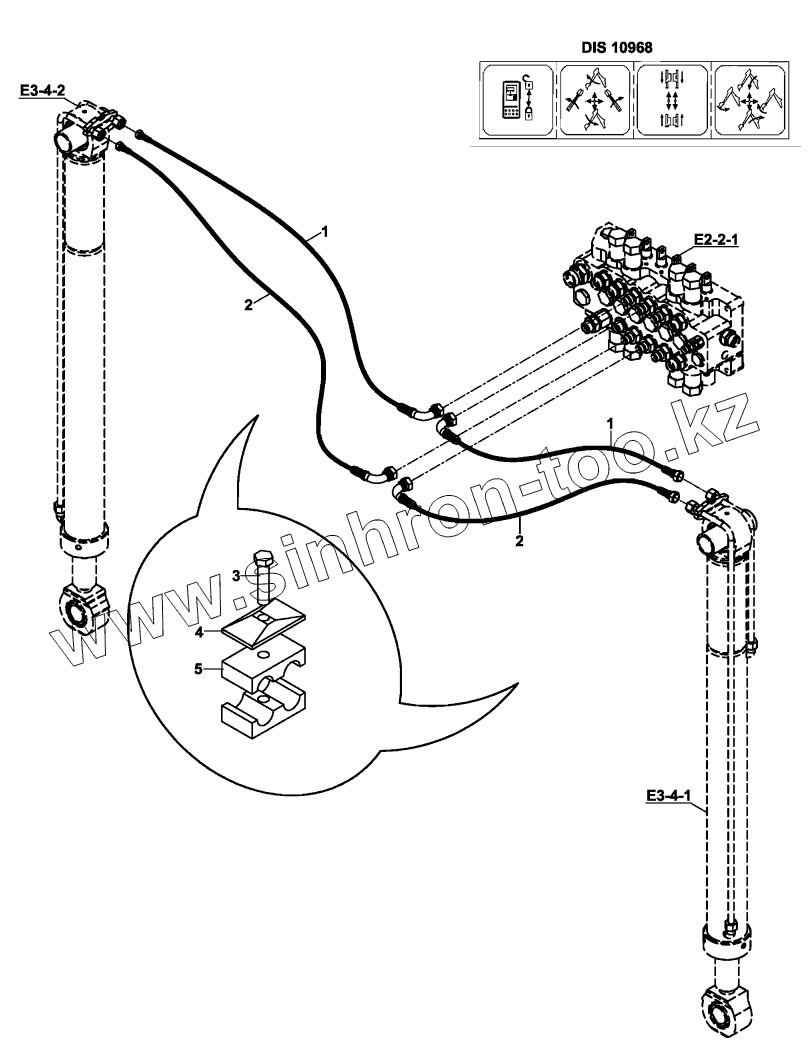 DIS 10968

E3-4-2

E2-2-1

1

2

1

2

3

4

5

E3-4-1

www.sinhron-too.kz