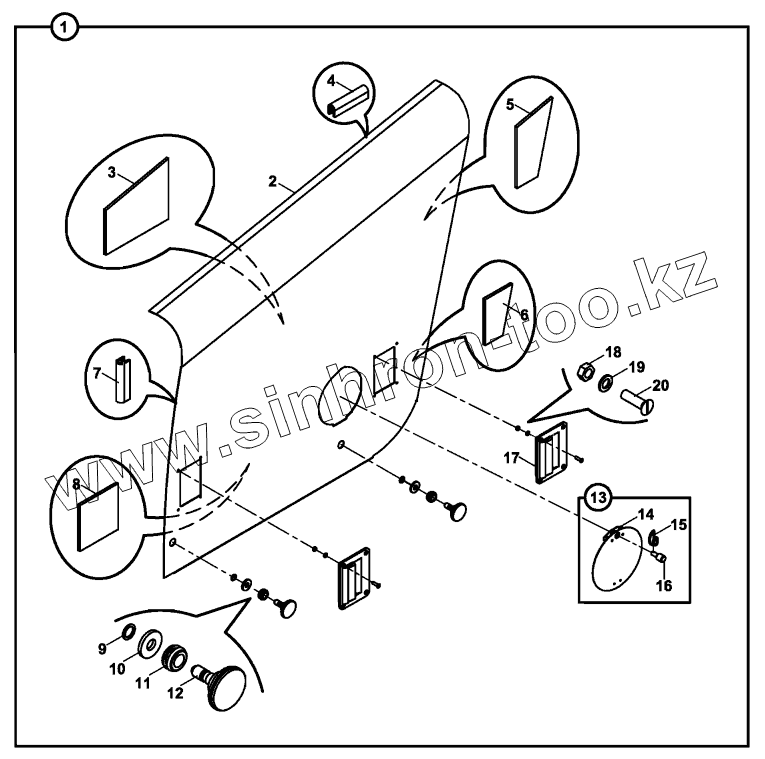 1

4

5

3

2

www.sinhron-too.kz

6

7

18

19

20

17

8

13

14

15

16

9

10

11

12