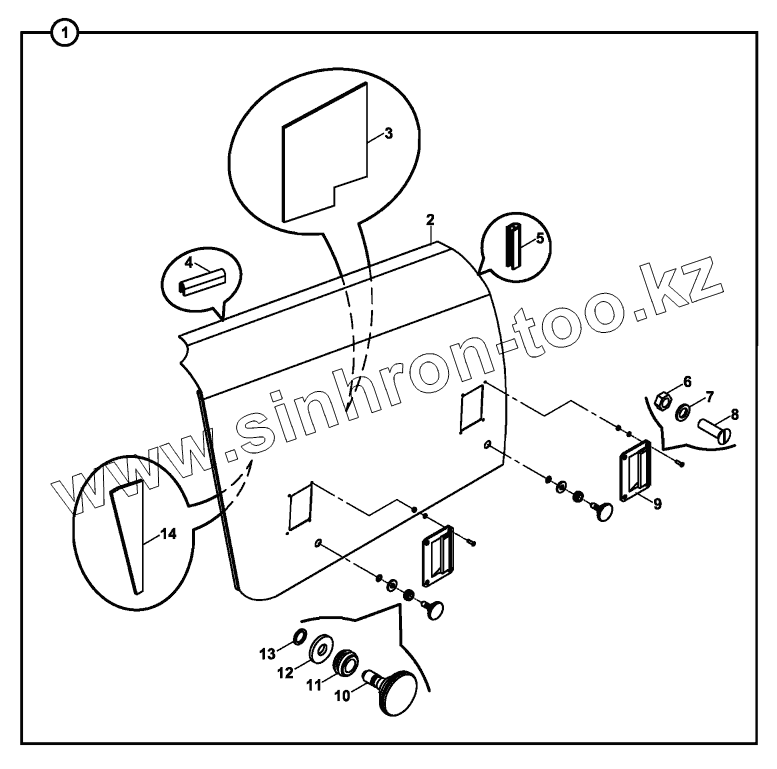 1
3
2
4
5
www.sinhron-too.kz
6
7
8
9
14
13
12
11
10