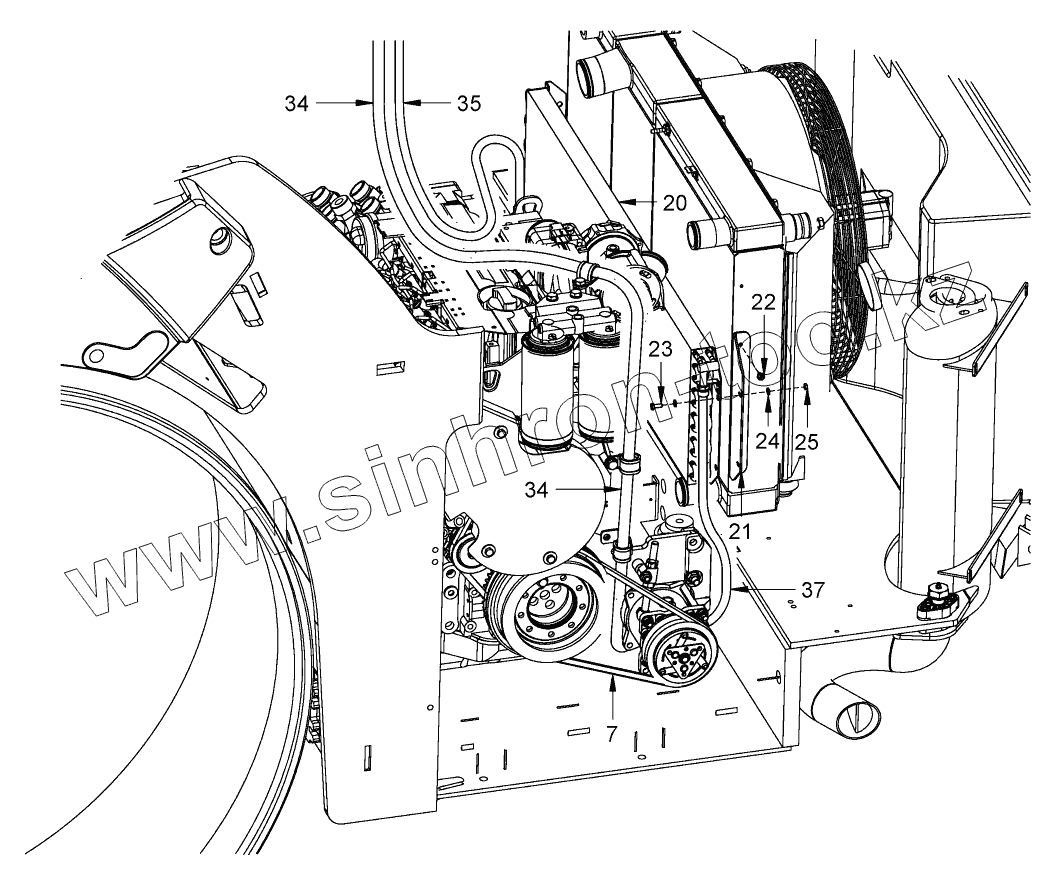 34
35
20
22
23
24
25
34
21
37
7
www.sinhron-too.kz