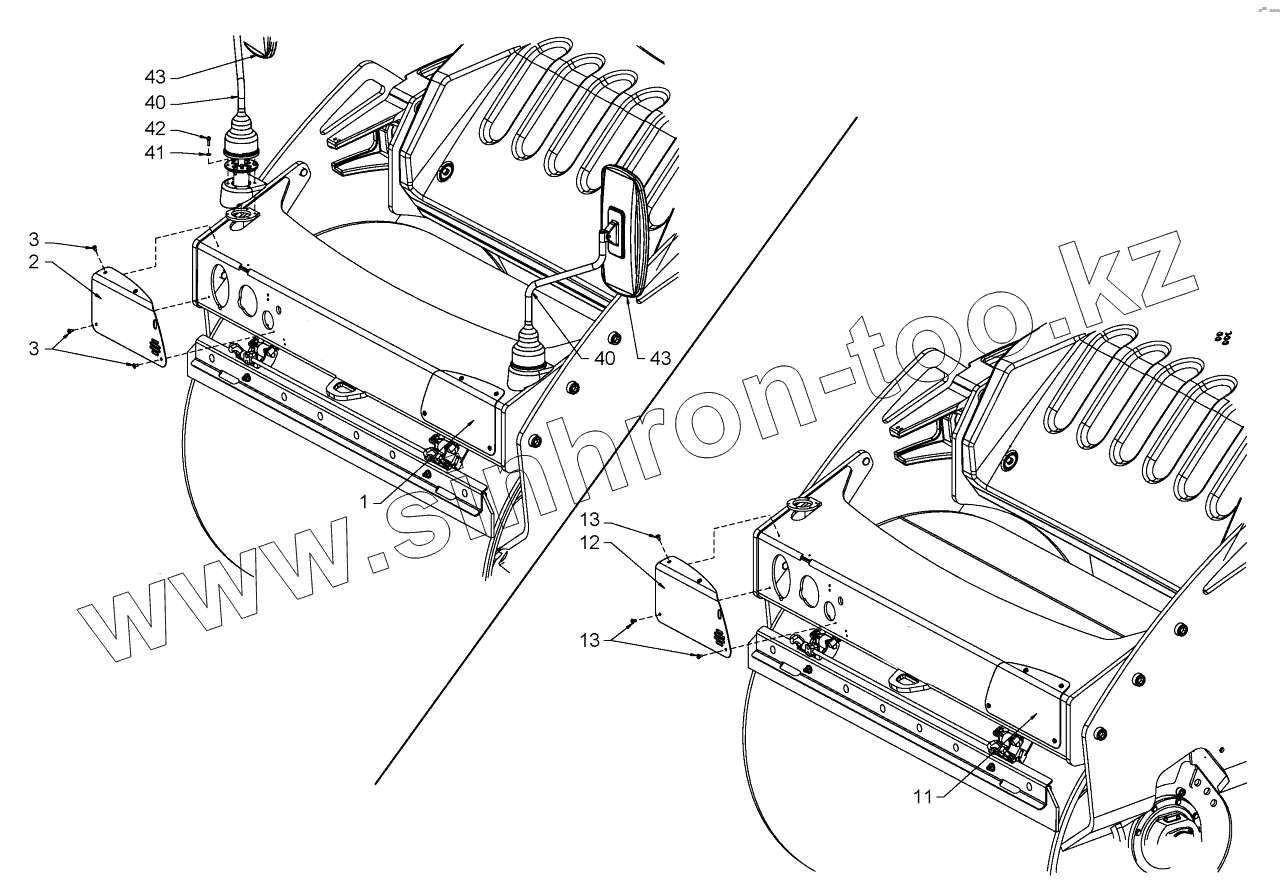 43
40
42
41
3
2
3
40
43
1
www.sinhron-too.kz
13
12
13
11