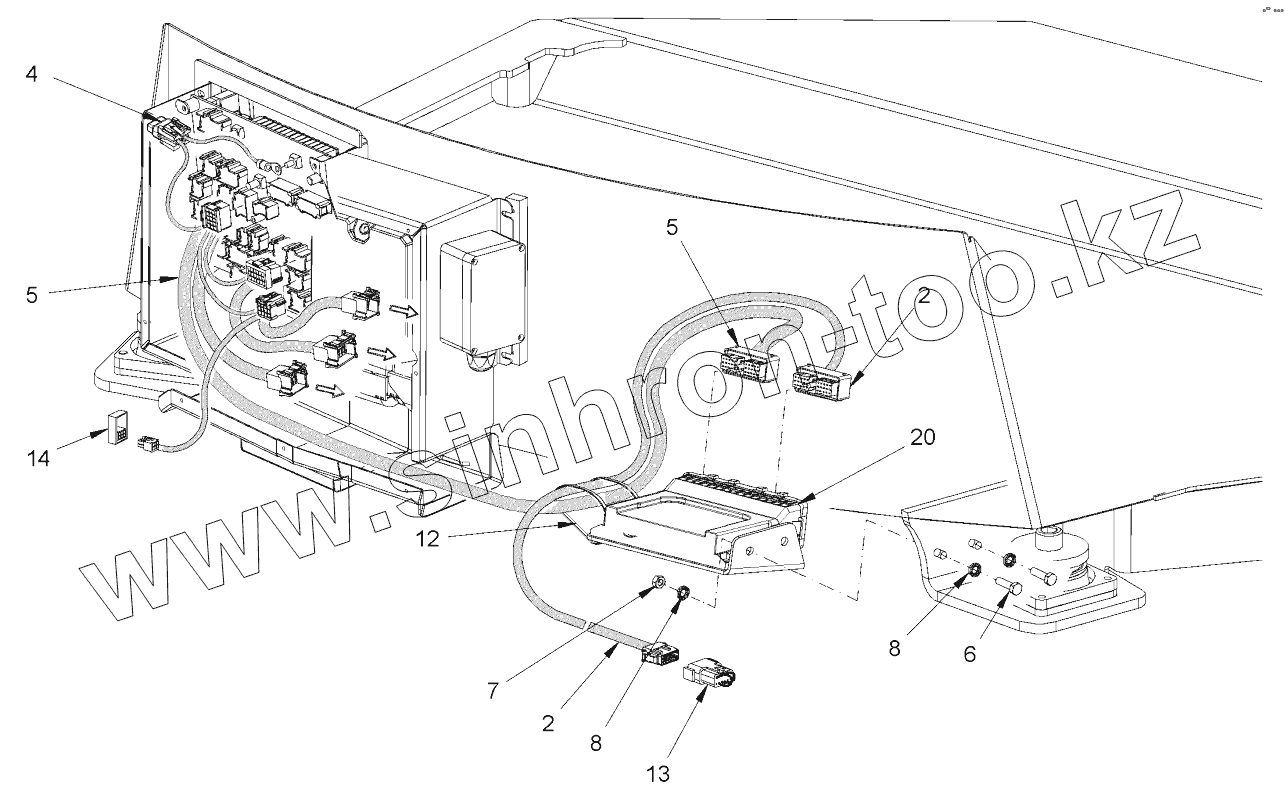 4

5

14

5

2

20

12

7

2

8

13

8

6

www.sinhron-too.kz