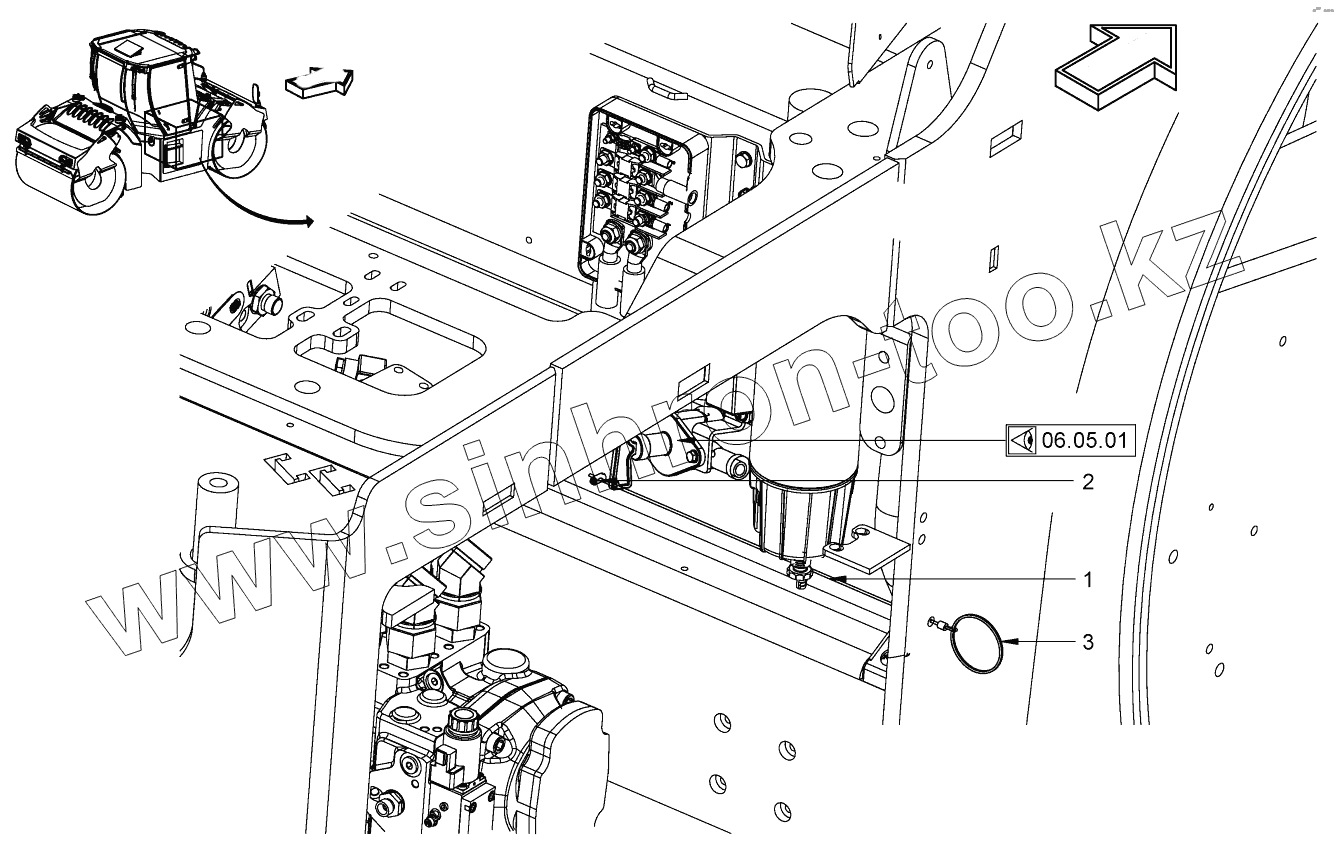 www.sinbron-too.kz

06.05.01

2

1

3