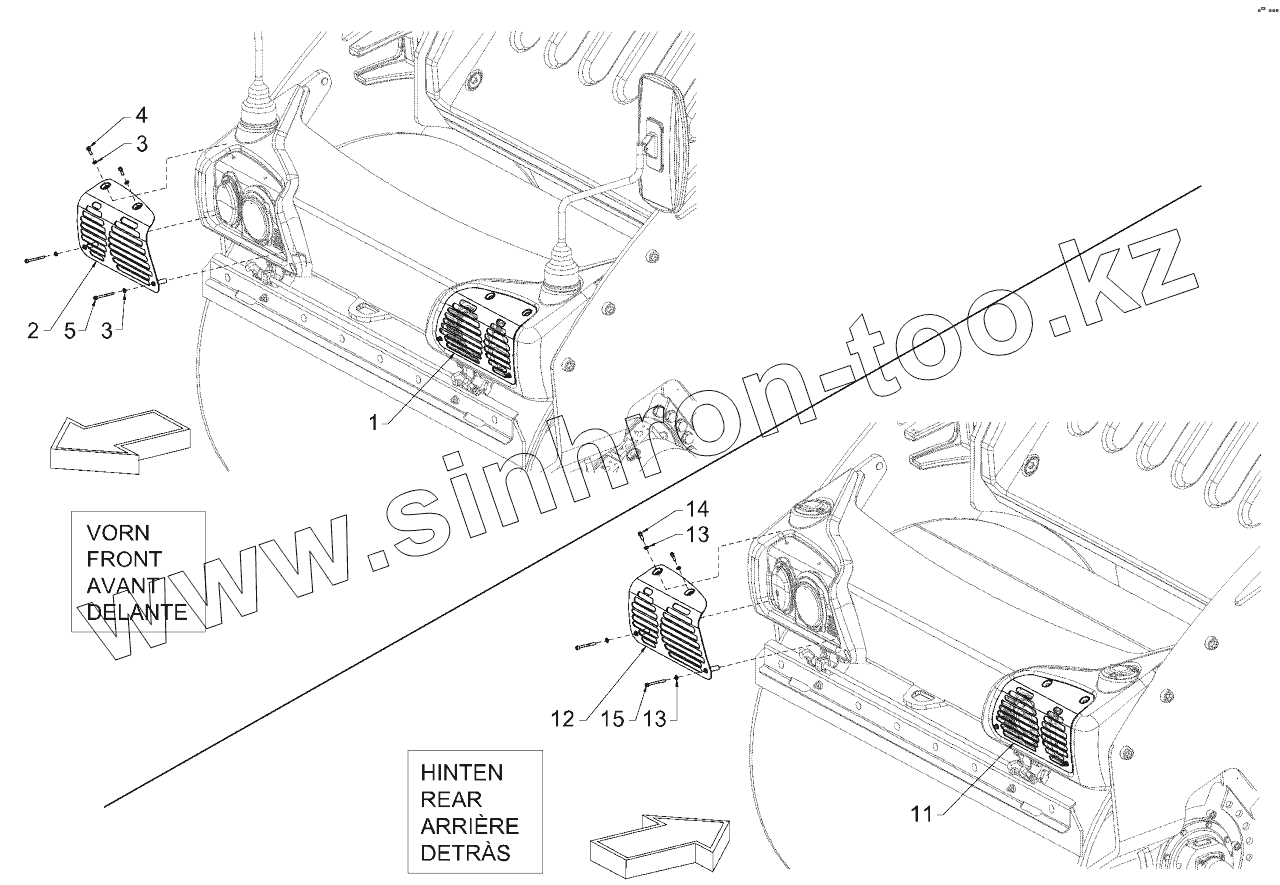 4
3
2
5
3
1
VORN
FRONT
AVANT
DELANTE

www.sinhron-too.kz

14
13
12
15
13
11
HINTEN
REAR
ARRIÈRE
DETRÀS