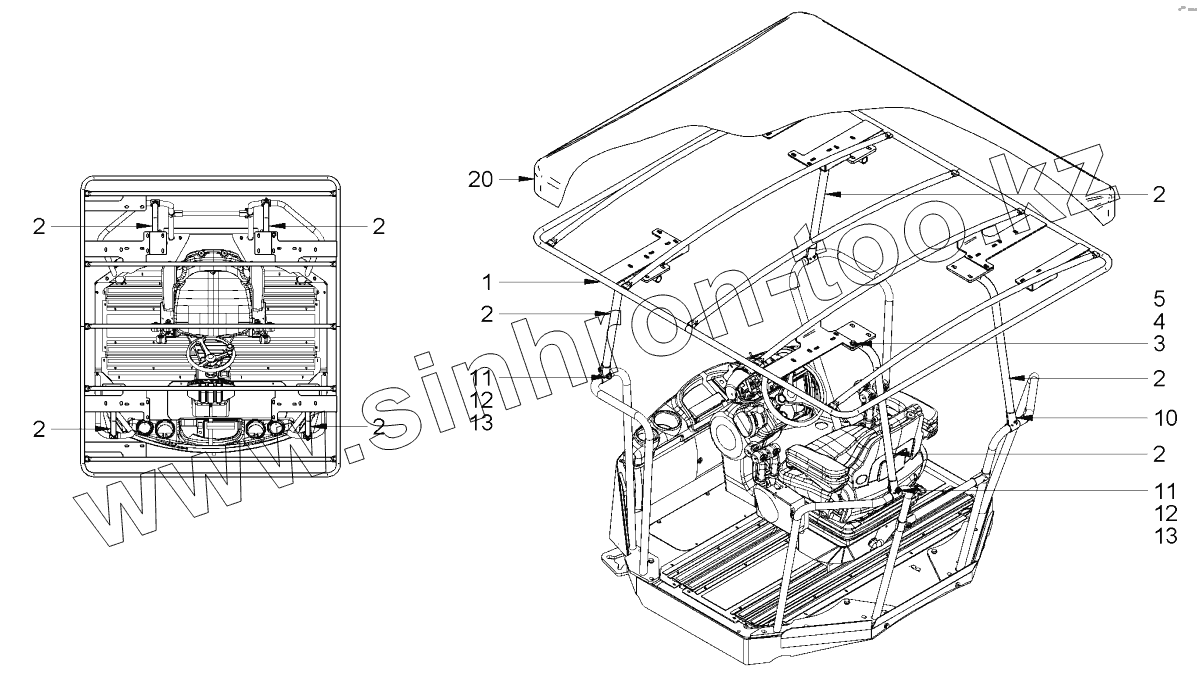 2
2
2
2
20
1
2
11
12
13
2
5
4
3
2
10
2
11
12
13
www.sinhron-too.kz