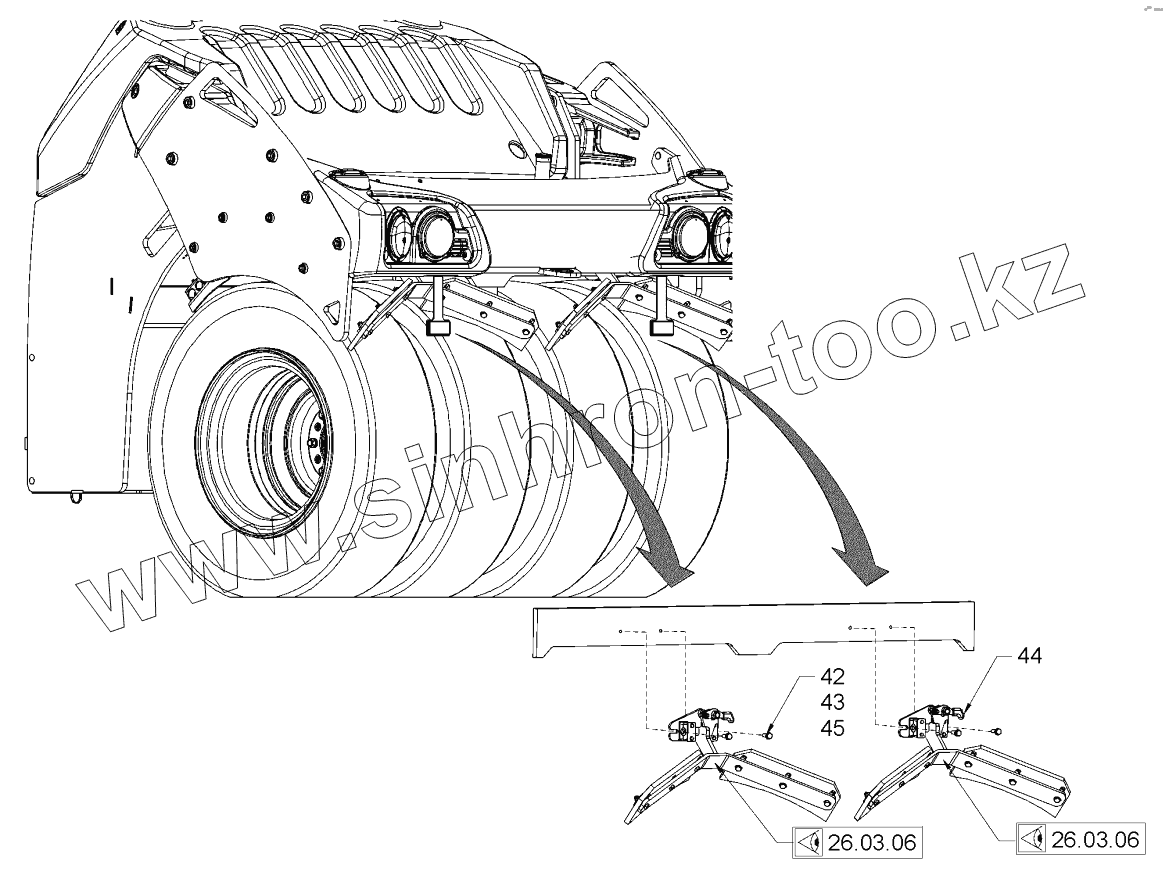 www.sinhron-too.kz

42
43
45

44

26.03.06

26.03.06