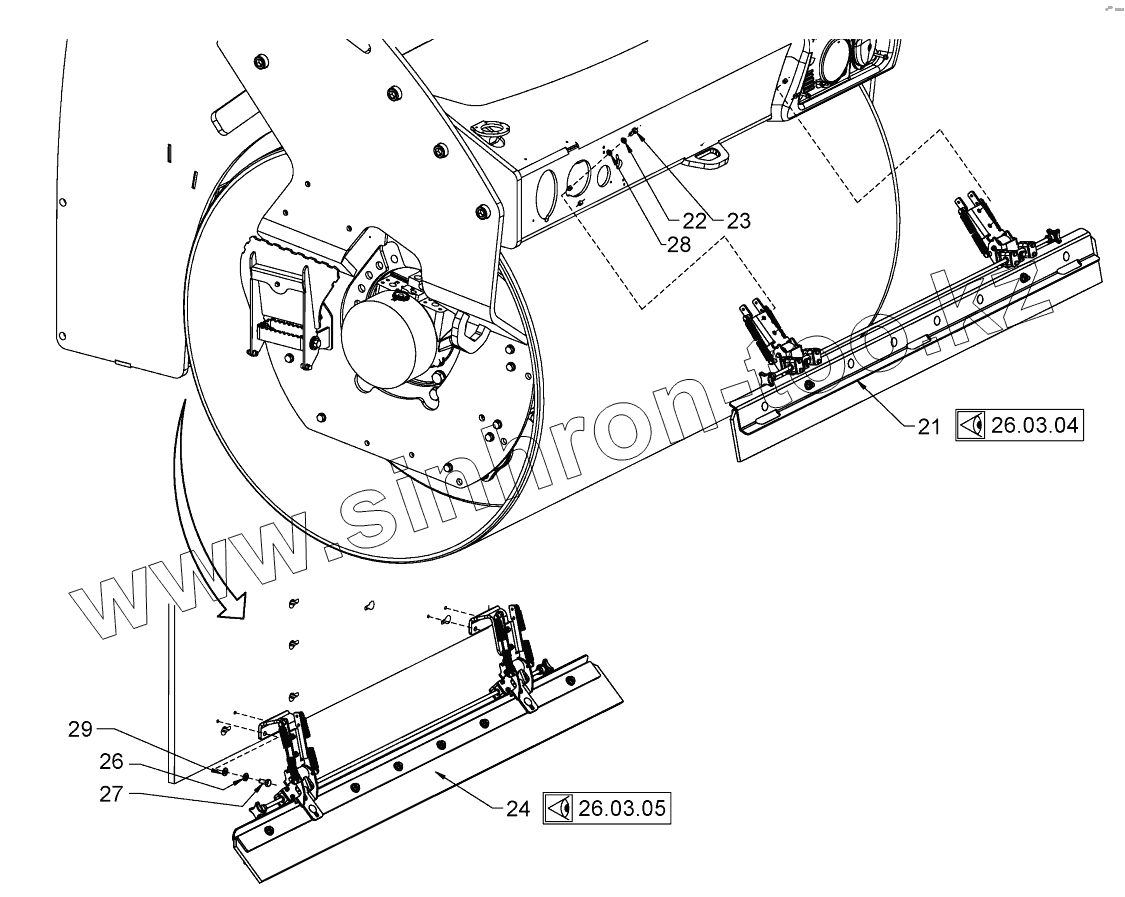 22
23
28
21
26.03.04
www.sinhron-tool.kz
29
26
27
24
26.03.05