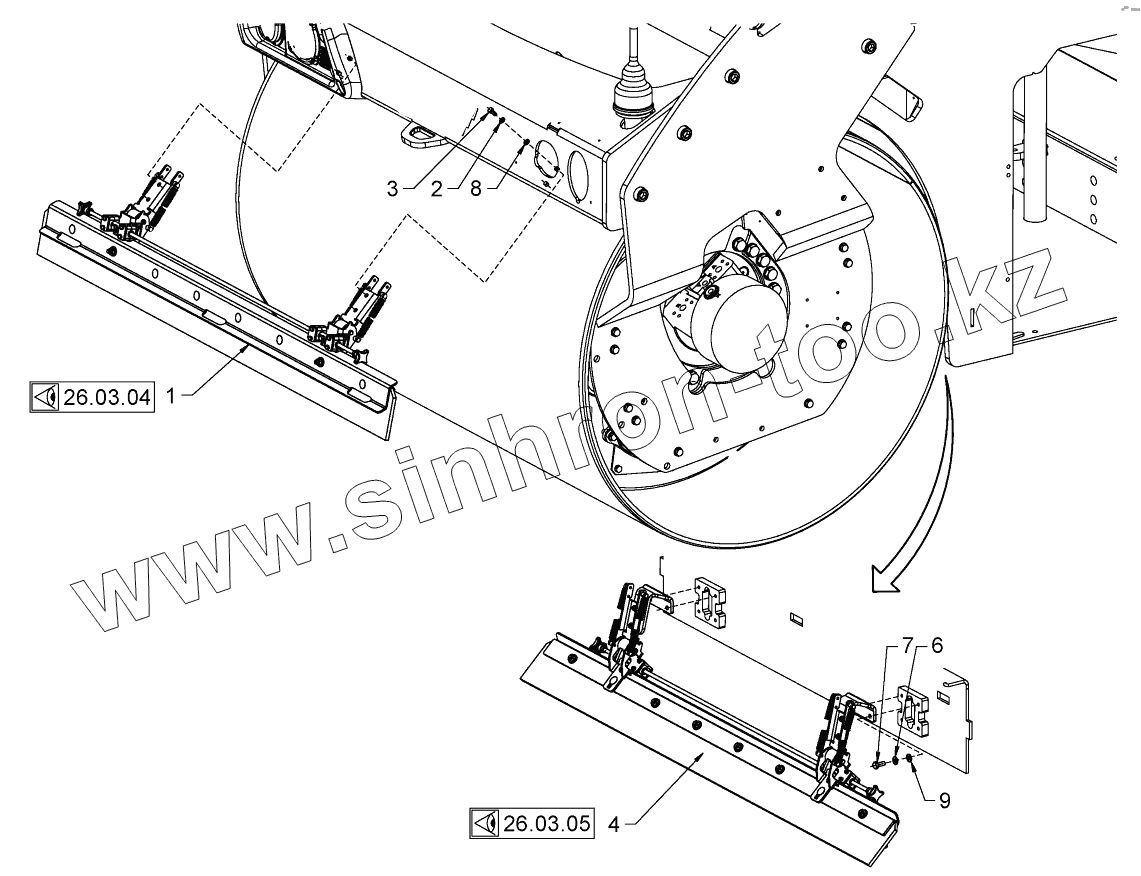 3
2
8
26.03.04
1
www.sinhron-too.kz
7
6
9
26.03.05
4