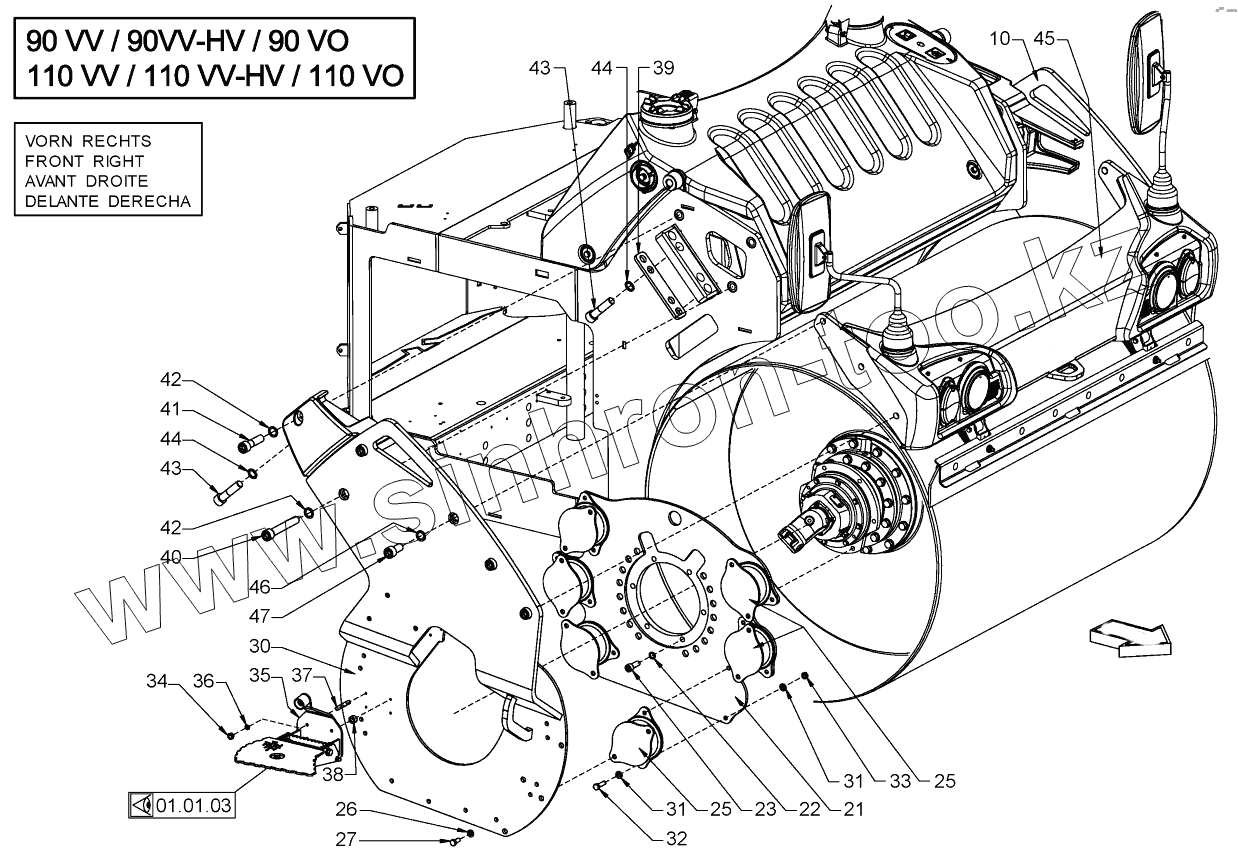 90 VV / 90VV-HV / 90 VO
110 VV / 110 VV-HV / 110 VO

VORN RECHTS
FRONT RIGHT
AVANT DROITE
DELANTE DERECHA

43
44
39
10
45
42
41
44
43
42
40
46
47
30
34
36
35
37
38
01.01.03
26
27
31
25
23
22
21
31
33
25
32

www.sinhron-too.kz