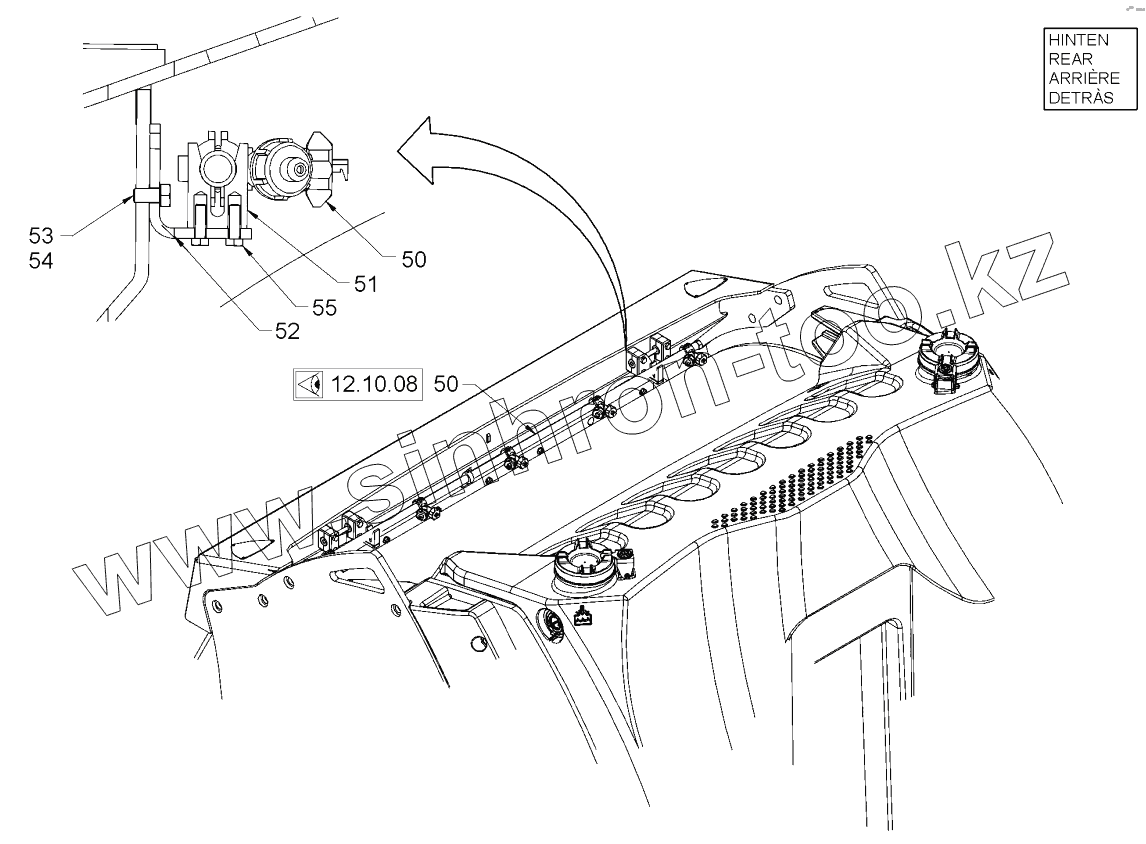 HINTEN
REAR
ARRIÈRE
DETRÀS

53
54

50

51

55

52

12.10.08

50

www.sinhron-too.kz