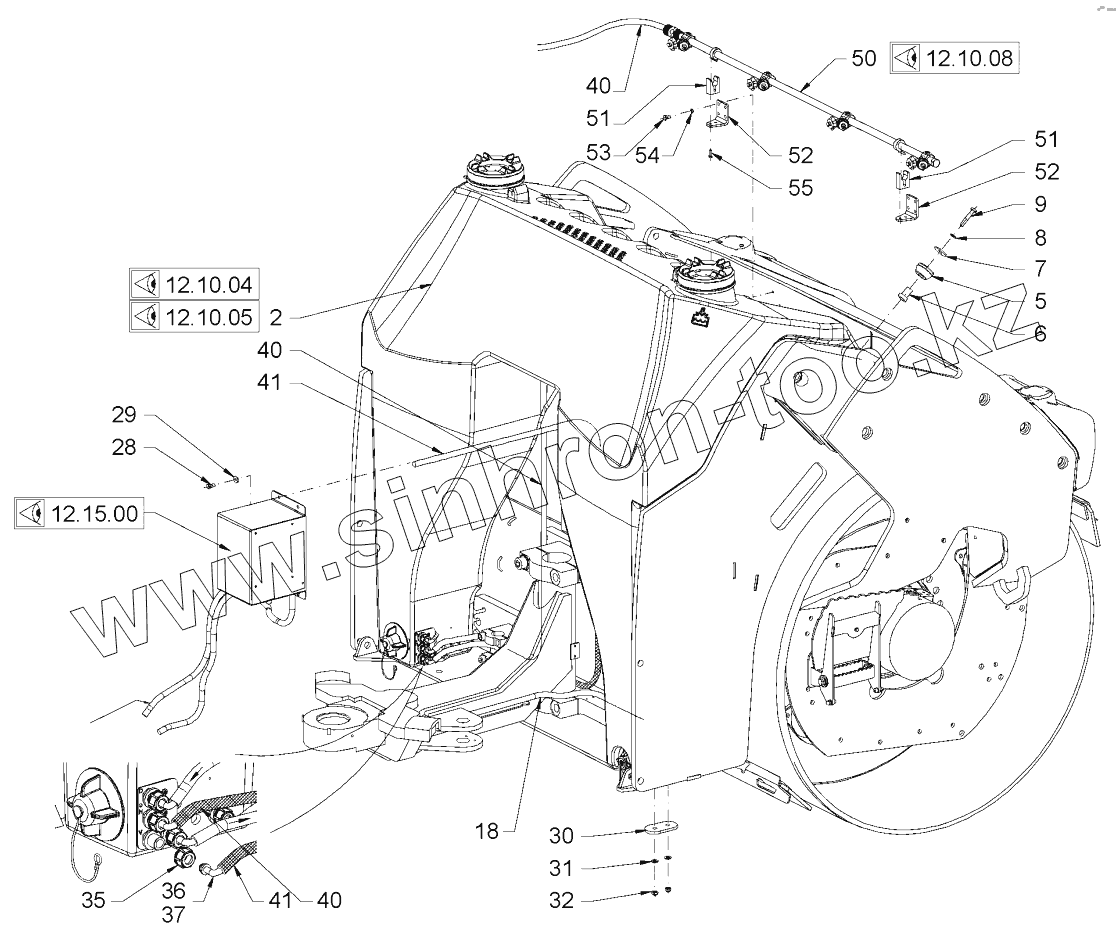 40
50
12.10.08
51
53
54
52
55
51
52
9
8
7
5
6
12.10.04
12.10.05
2
40
41
29
28
12.15.00
www.sinkron-too.kz
18
30
31
32
35
36
37
41
40