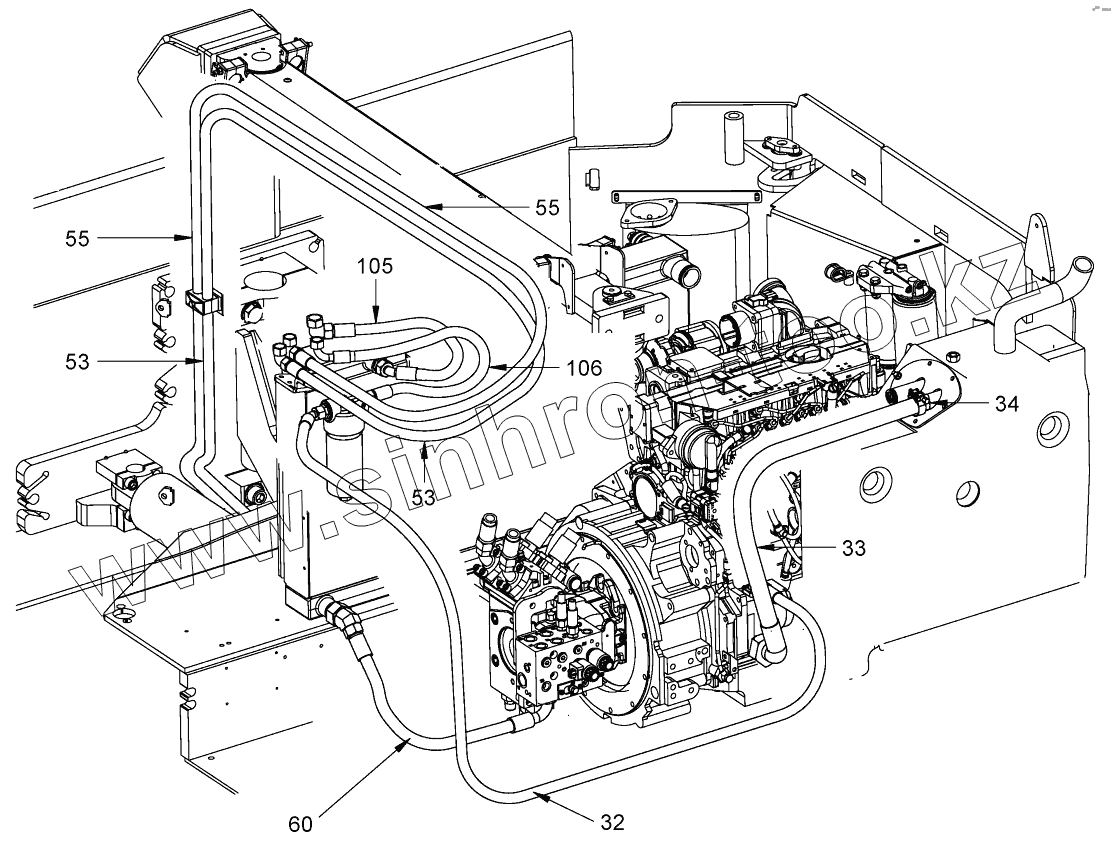 55
55
105
53
106
34
53
33
60
32
www.sinhro.co.kz