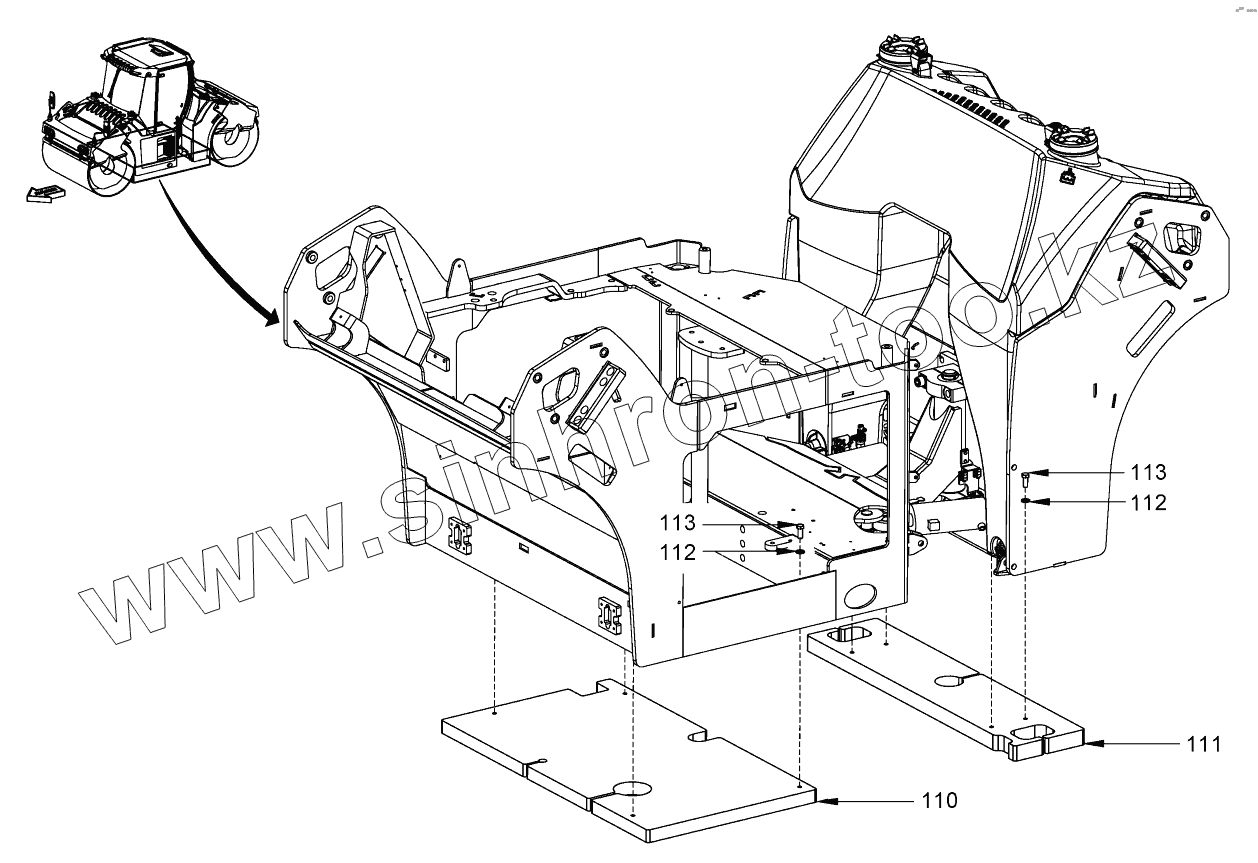 www.sinhron-too.kz

113
112
113
112
111
110