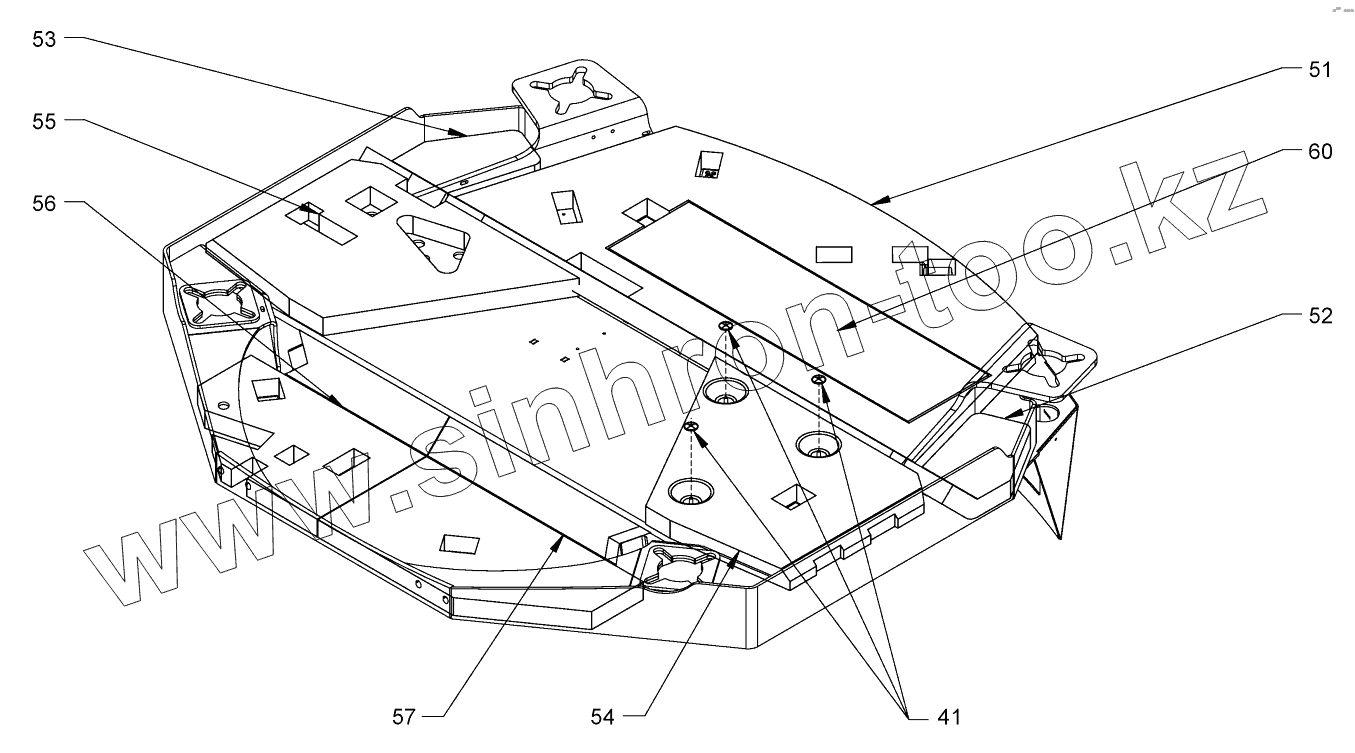 53
55
56
51
60
52
www.sinhron-too.kz
57
54
41