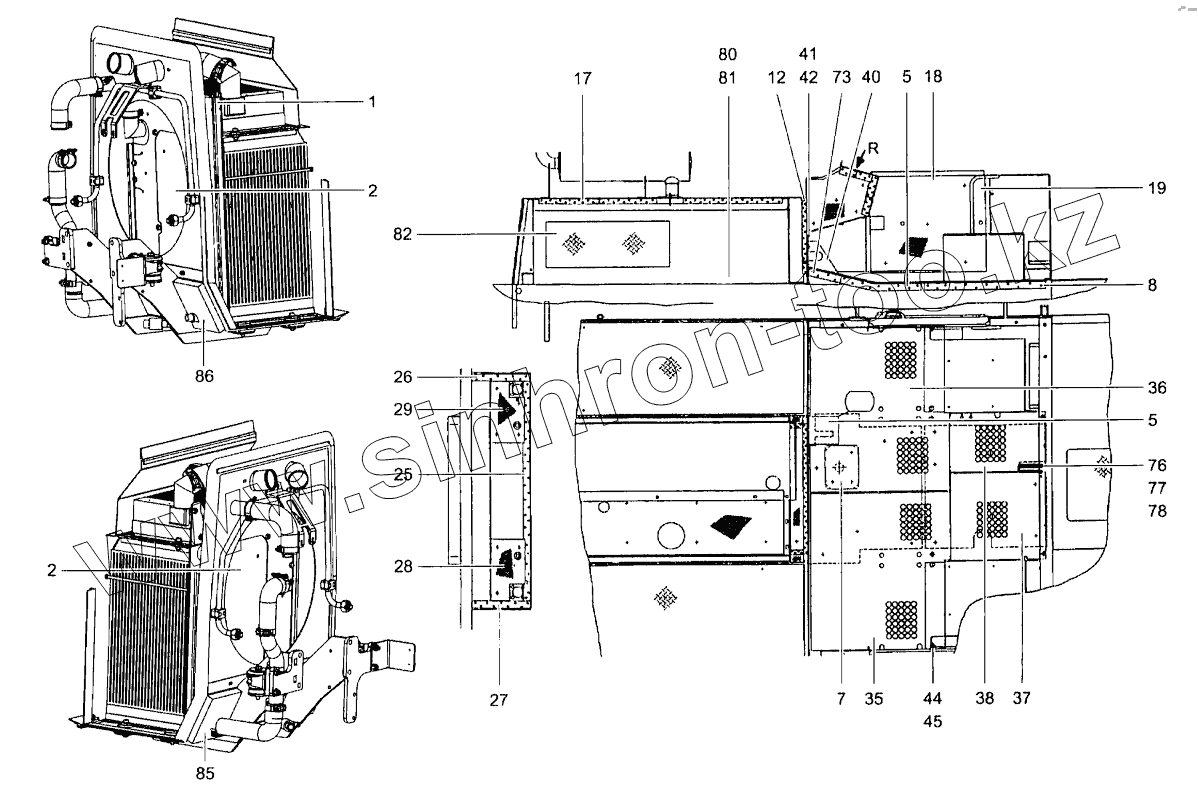 1
2
86
2
85
80
81
41
42
17
12
73
40
5
18
R
19
82
8
26
29
25
28
27
36
5
76
77
78
7
35
44
45
38
37
www.simron-too.kz