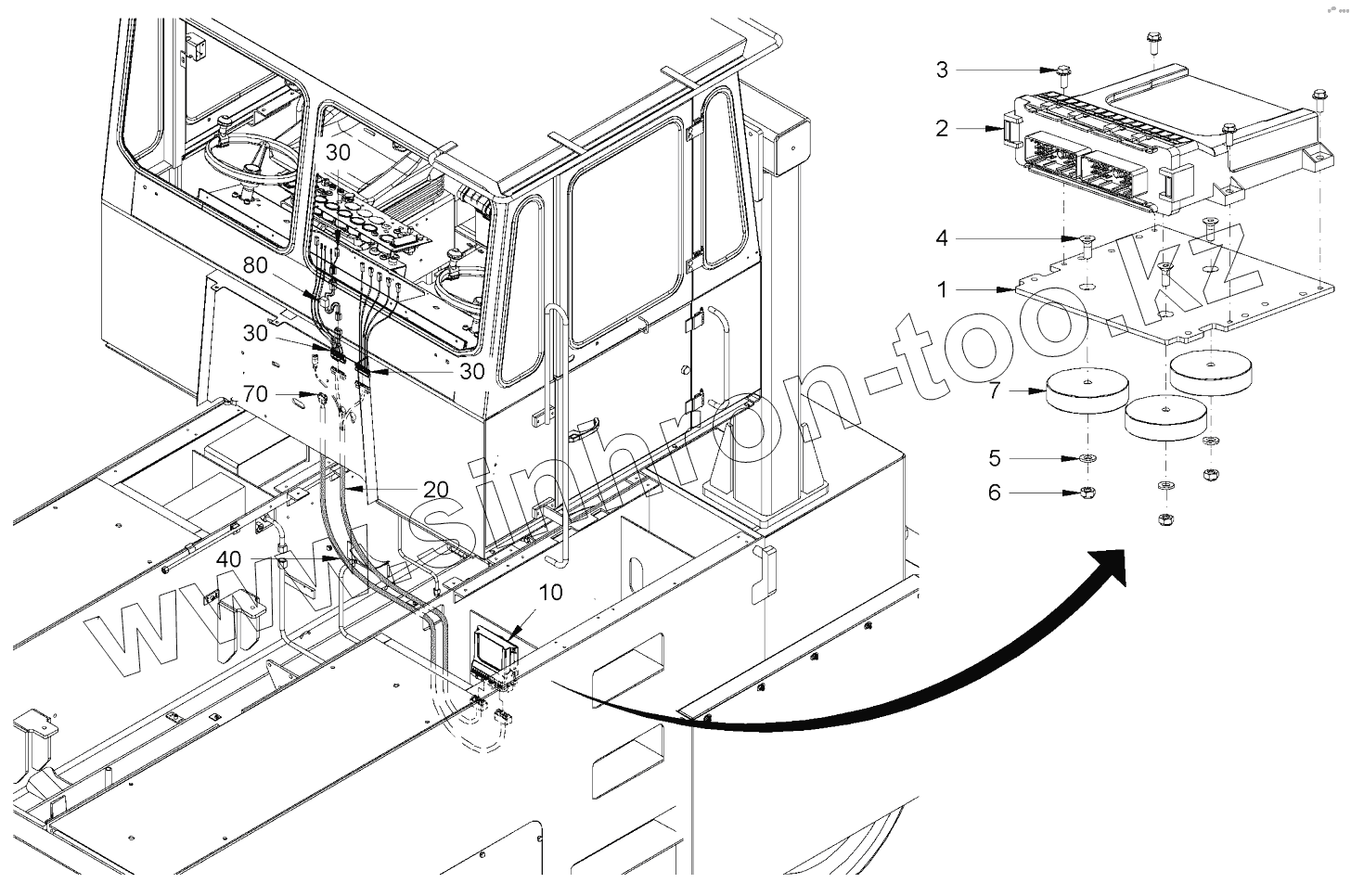 30
80
30
30
70
20
40
10
3
2
4
1
7
5
6
www.sinhron-too.kz