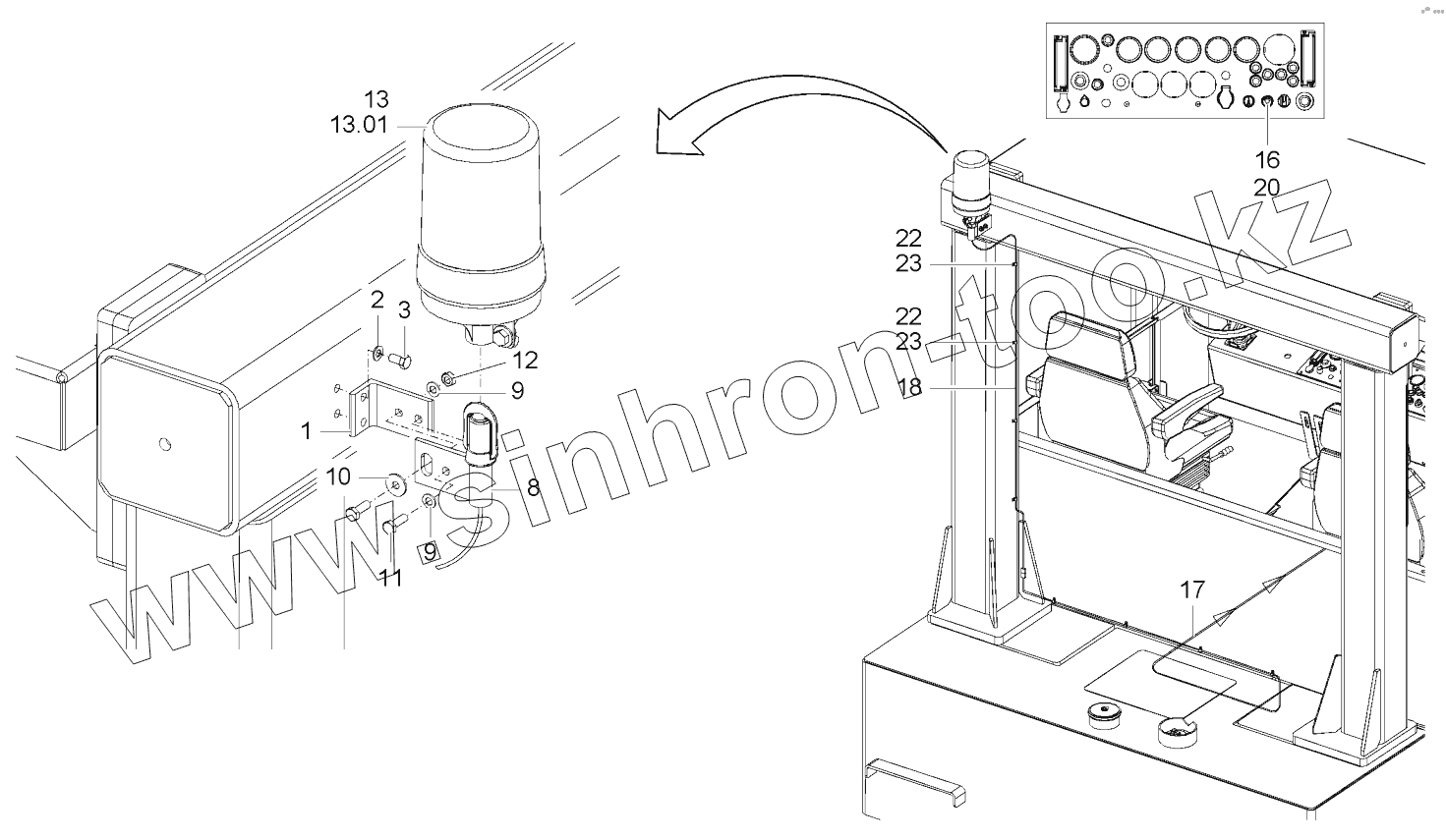 13
13.01
2
3
12
9
1
10
8
11
9
www.sinhron-too.kz
16
20
22
23
22
23
18
17