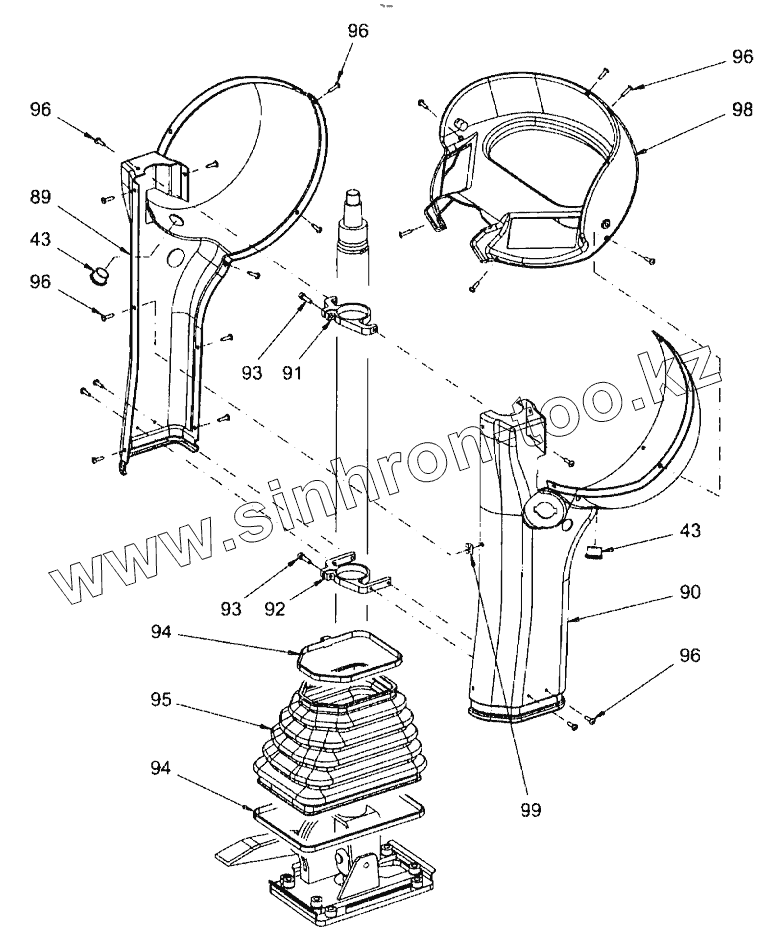 96
96
96
98
89
43
96
93
91
www.sinhron-too.kz
43
93
92
90
94
96
95
94
99