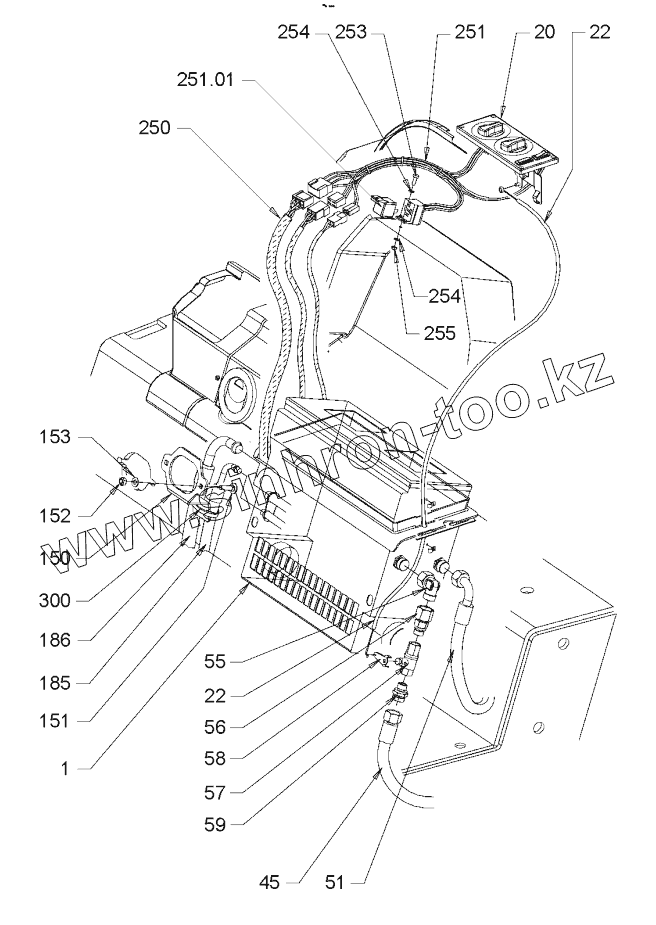 254 253 251 20 22

251.01

250

254

255

www.shimron-too.kz

153

152

150

300

186

185

151

1

55

22

56

58

57

59

45 51