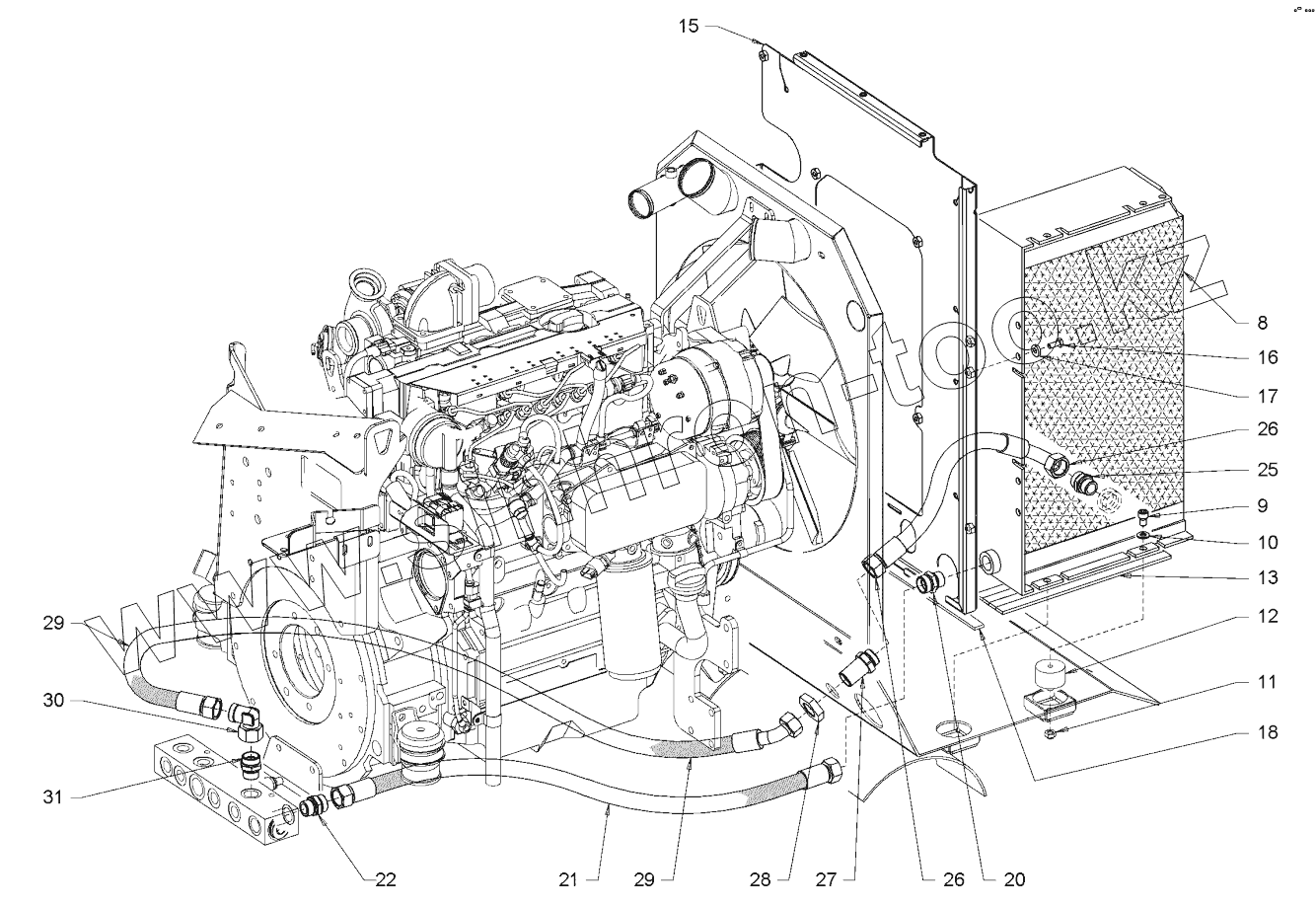 15
8
16
17
26
25
9
10
13
12
11
18
29
30
31
22
21
29
28
27
26
20