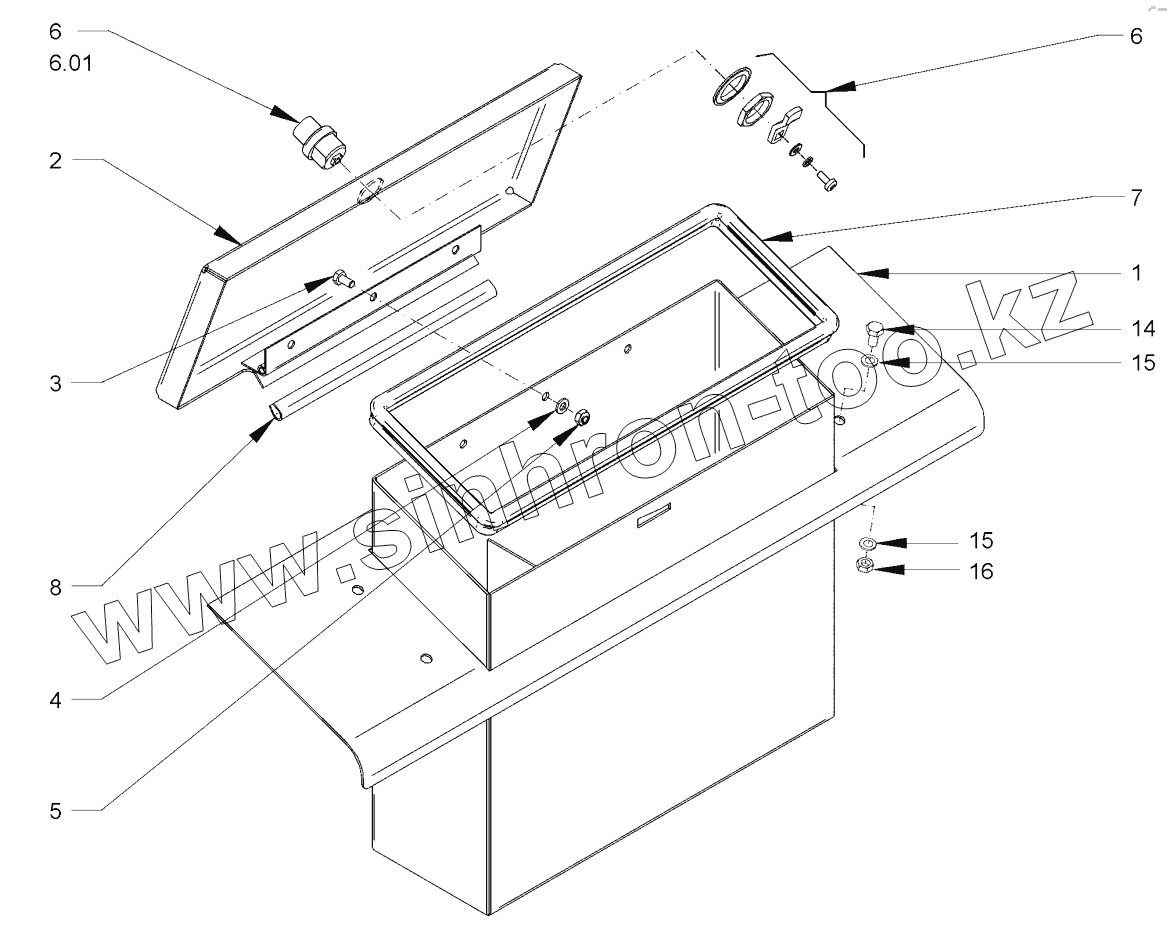 6
6.01
2
3
8
4
5
6
7
1
14
15
15
16
www.sinhron-too.kz