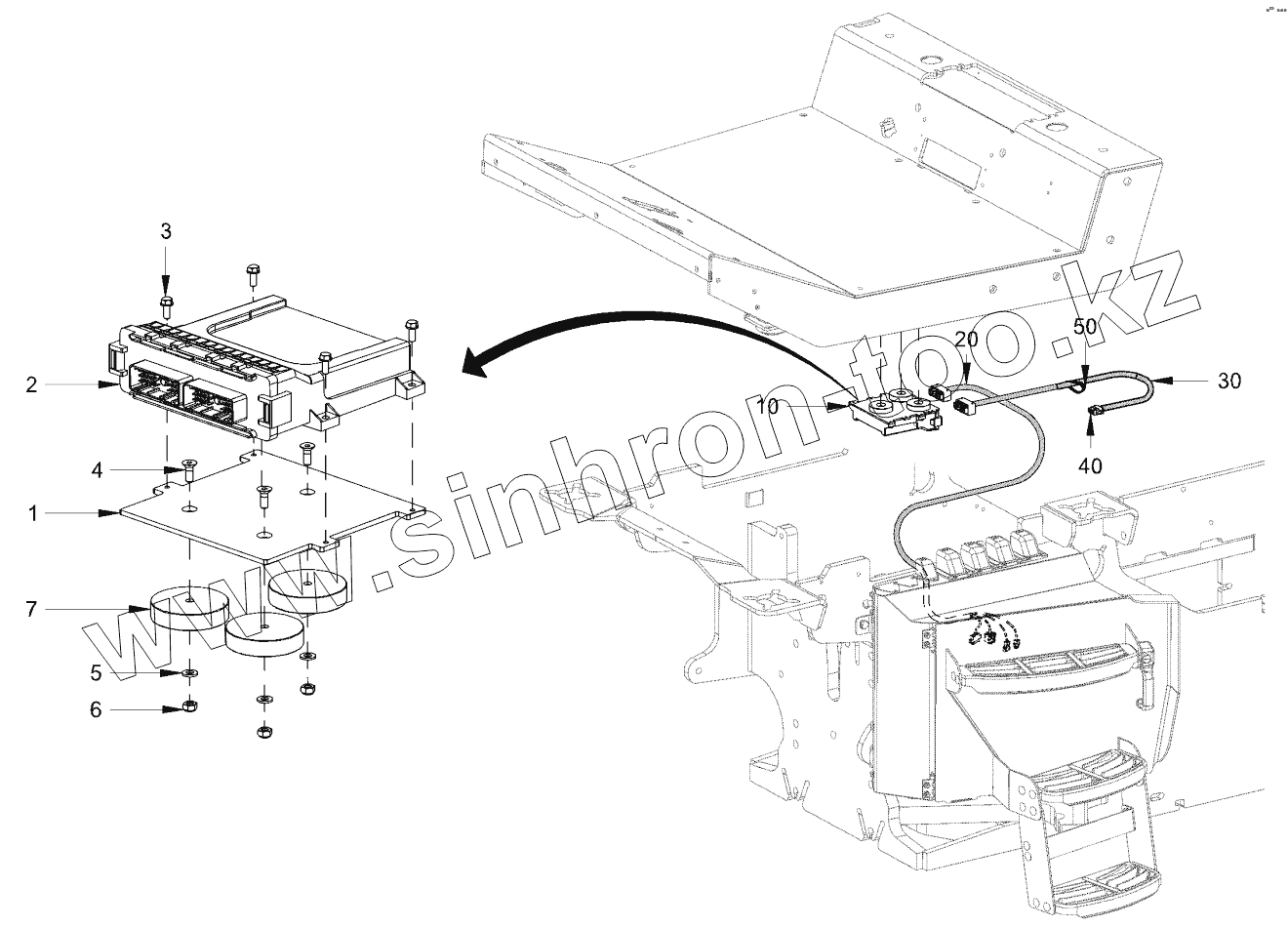 3
2
4
1
7
5
6
10
20
50
30
40
www.sinhron-too.kz