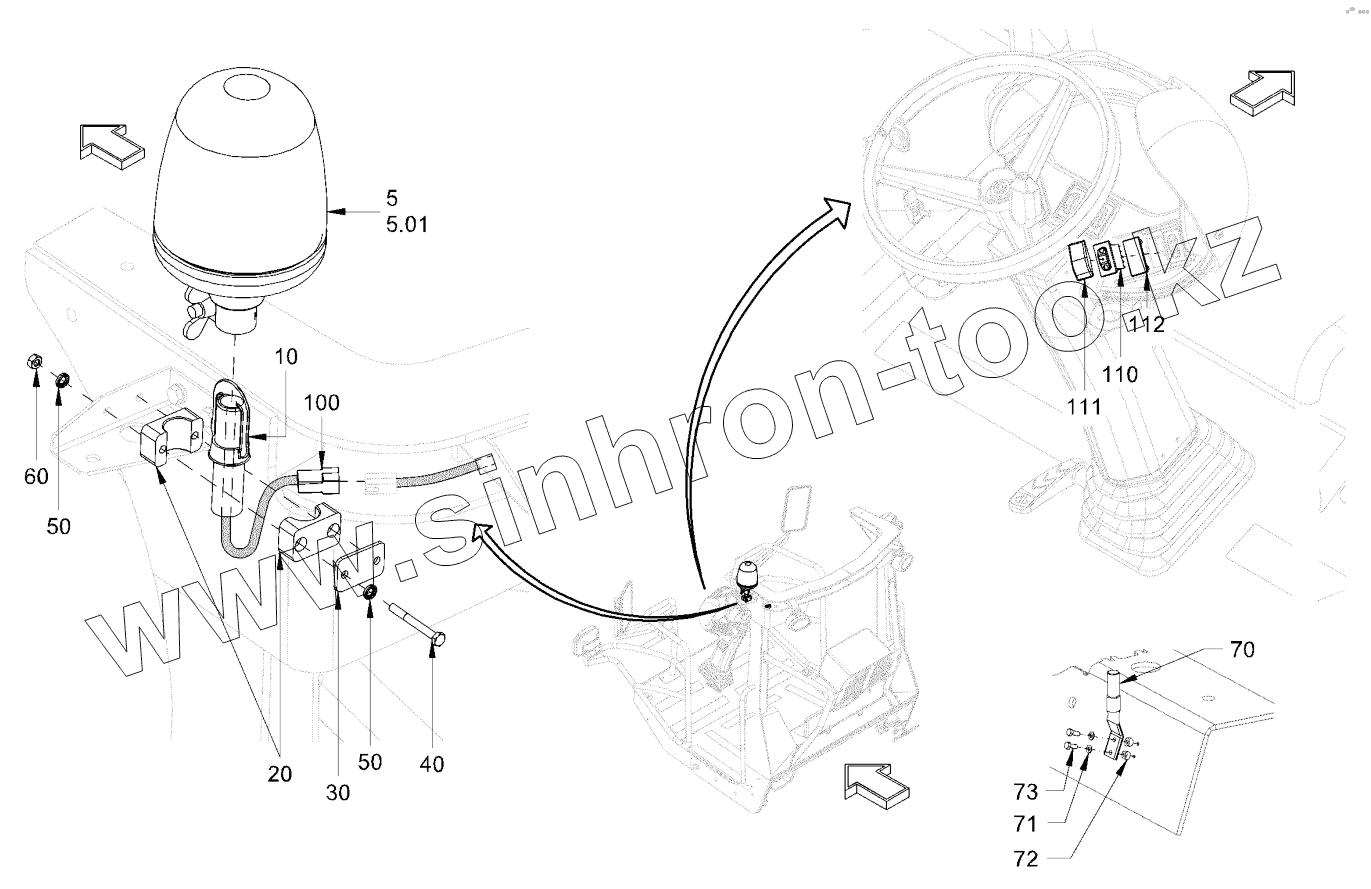 5
5.01
10
100
60
50
20
30
50
40
www.sinhron-too.kz
112
110
111
70
73
71
72