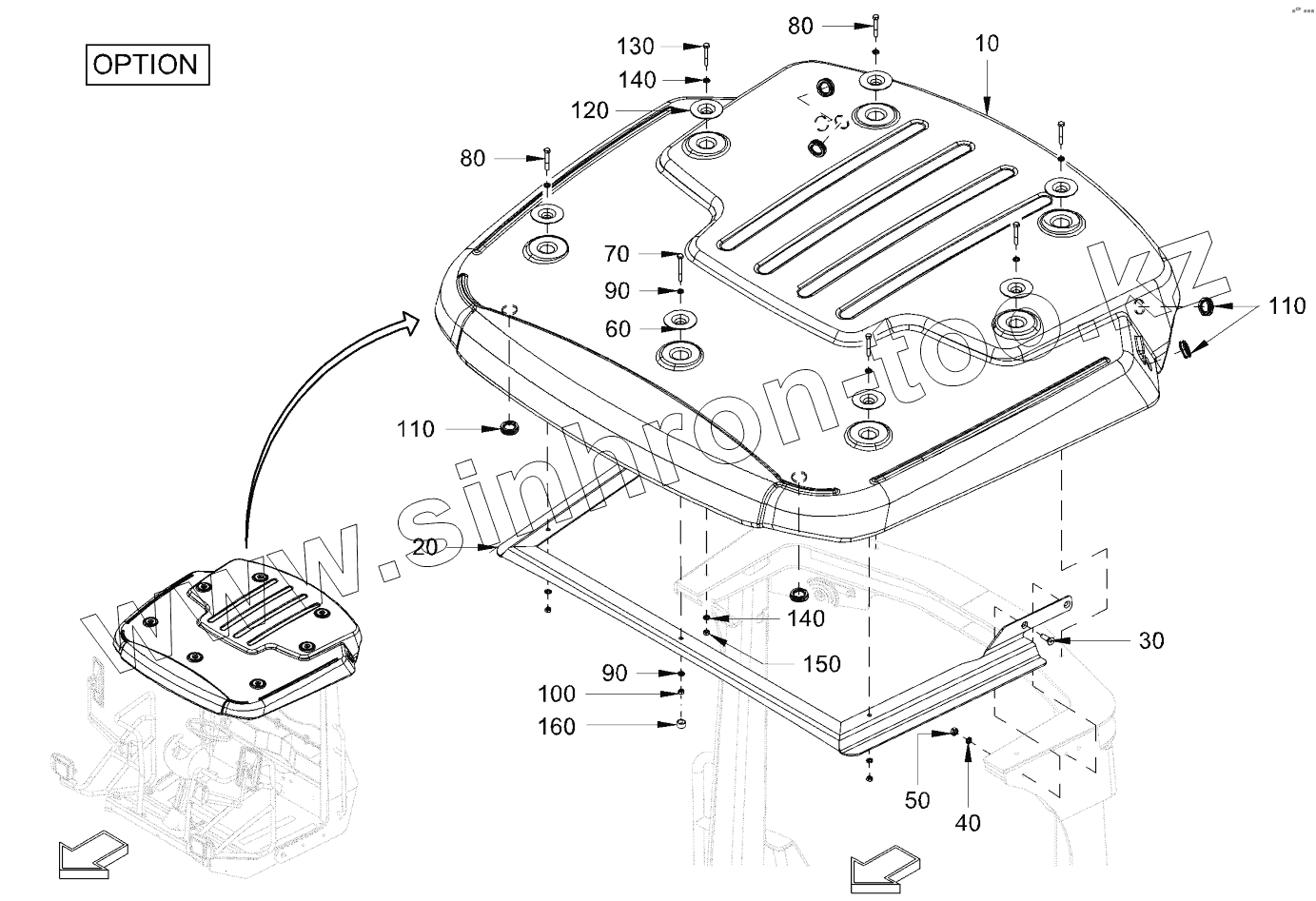 OPTION

130
140
120
80
80
10
70
90
60
110
110
20
140
150
30
90
100
160
50
40

www.sinhron-too.kz