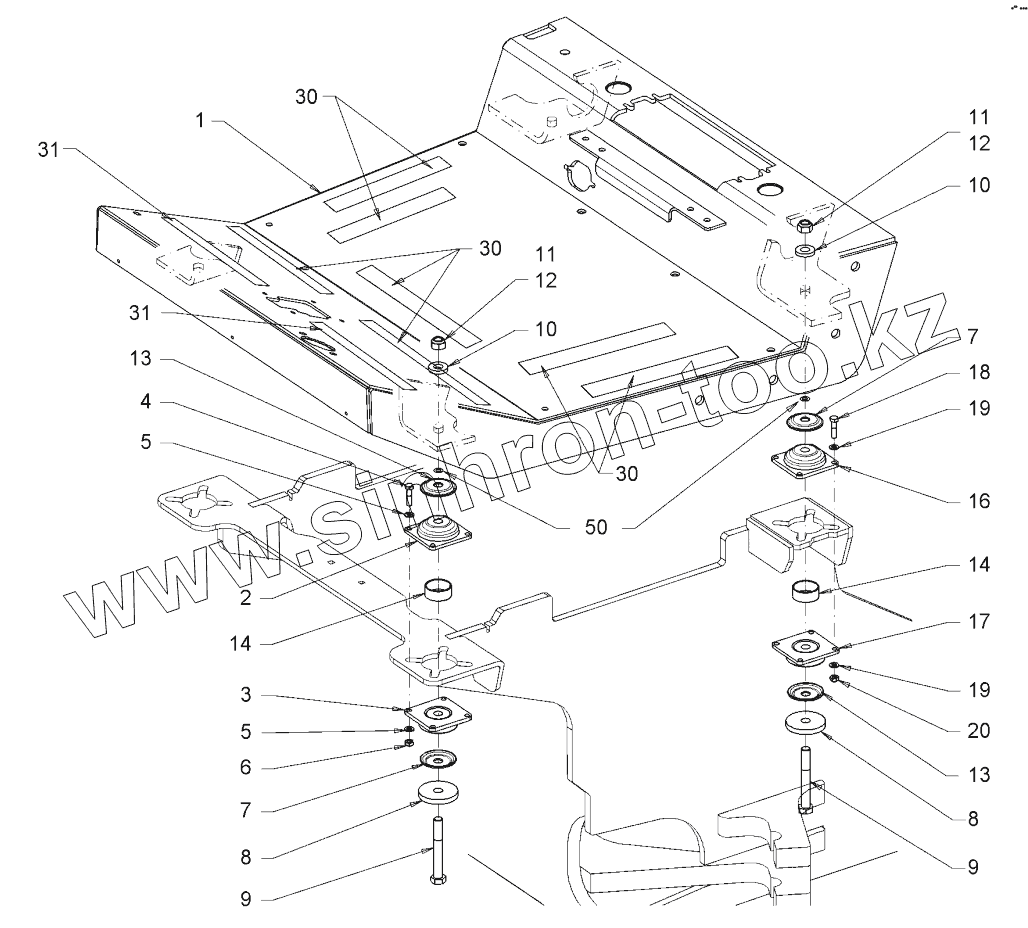 30
1
31
30
11
12
10
31
13
4
5
2
14
3
5
6
7
8
9
30
50
11
12
10
7
18
19
16
14
17
19
20
13
8
9
www.sinhron-too.kz