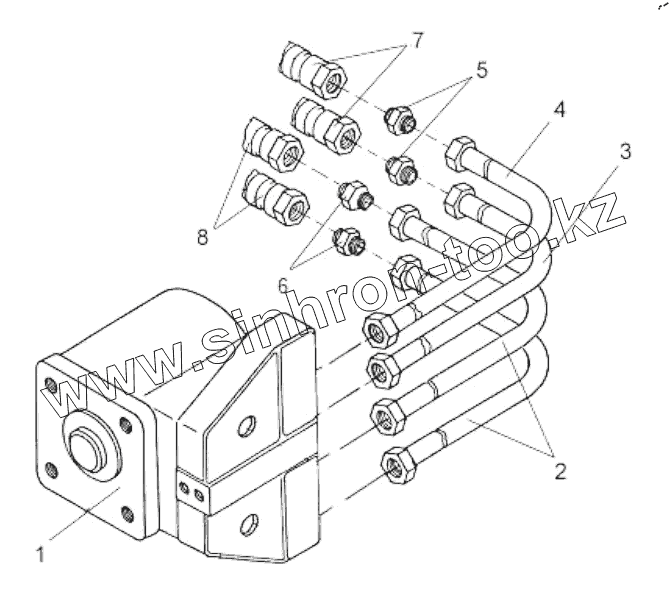 7
5
4
3
8
6
2
1
www.sinhron-too.kz