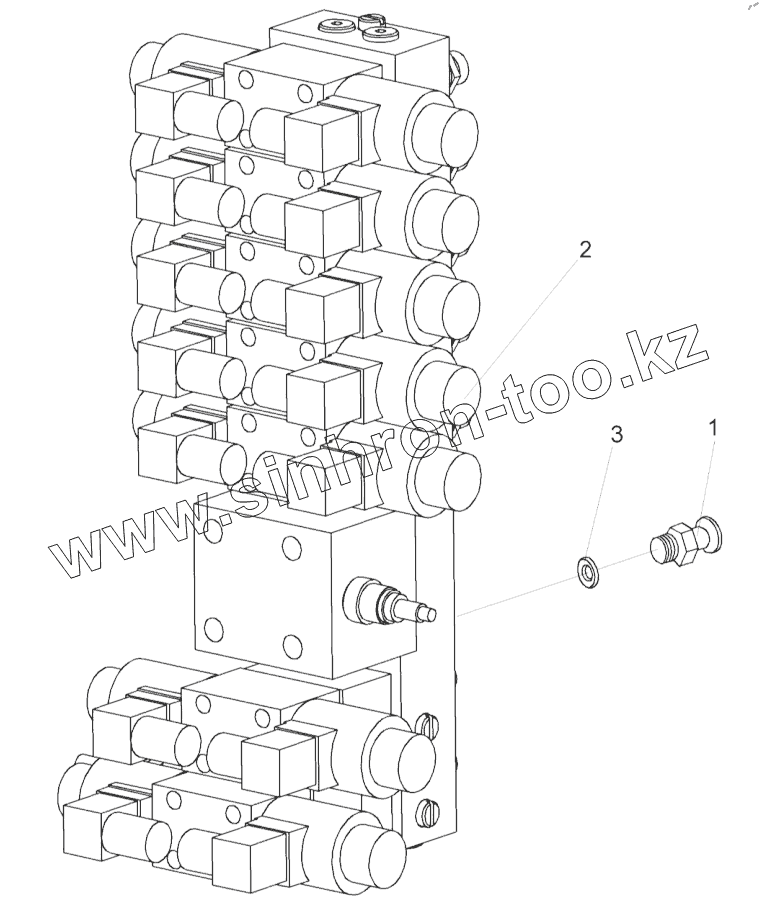 2
3
1
www.sintron-too.kz