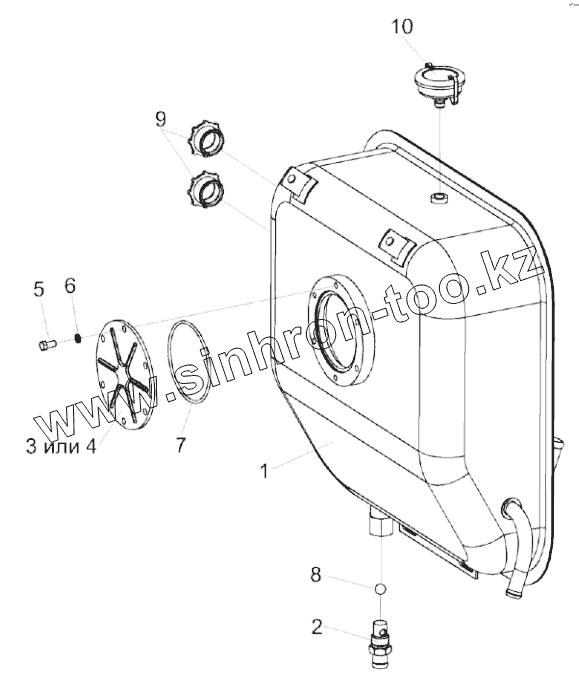 10

9

5

6

www.sinhron-too.kz

3 или 4

7

1

8

2