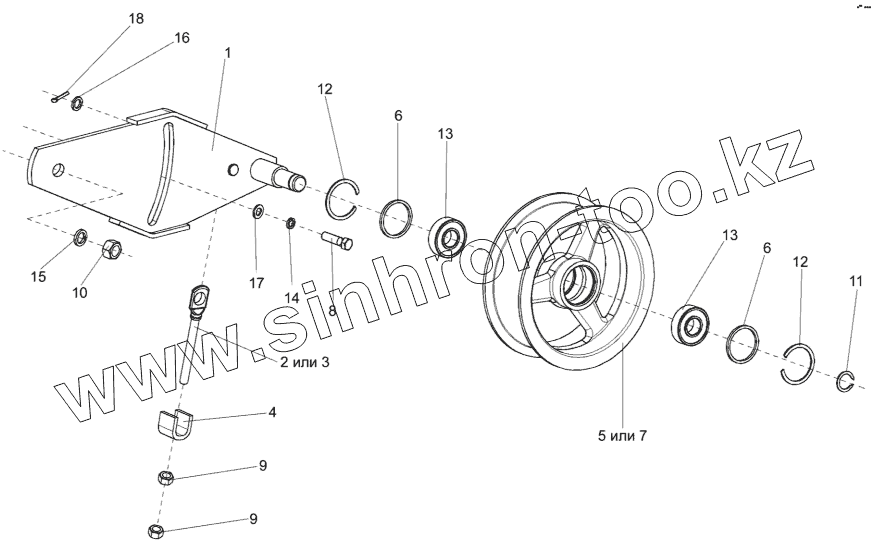 18
16
1
12
6
13
15
10
17
14
8
2 или 3
4
9
9
13
6
12
11
5 или 7
www.sinhron-too.kz