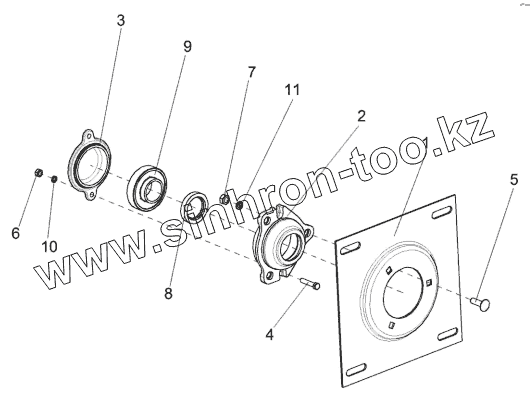 3
9
7
11
2
1
5
6
10
8
4
www.sinhron-too.kz