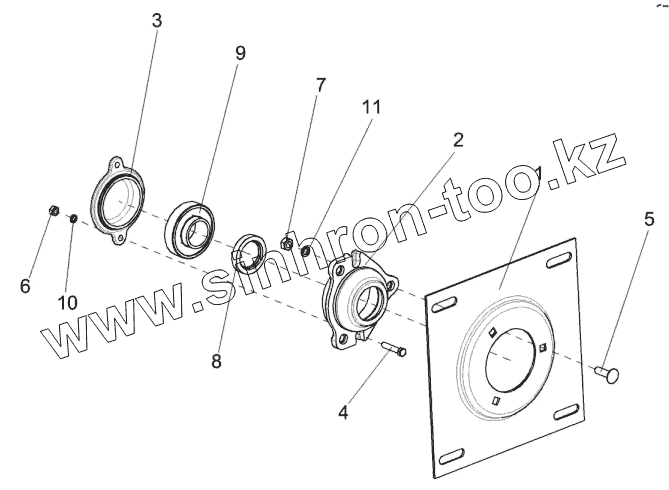 3

9

7

11

2

1

5

6

10

8

4

www.sinhron-too.kz