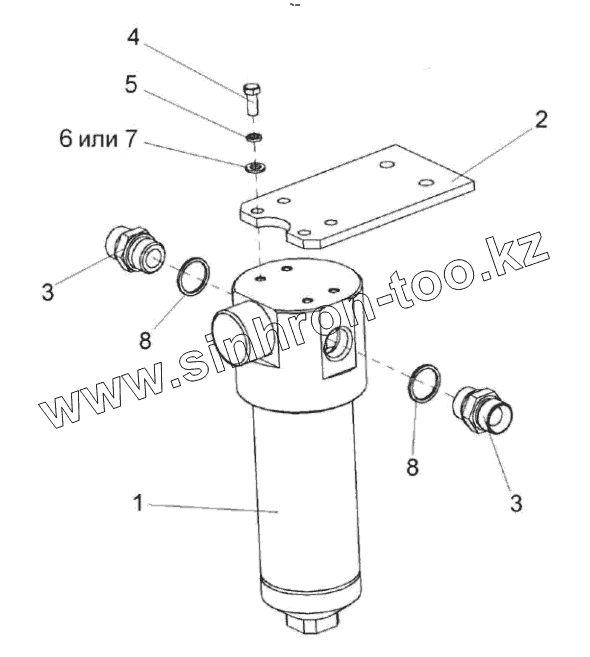 4
5
6 или 7
2
3
8
www.sinhron-too.kz
8
3
1